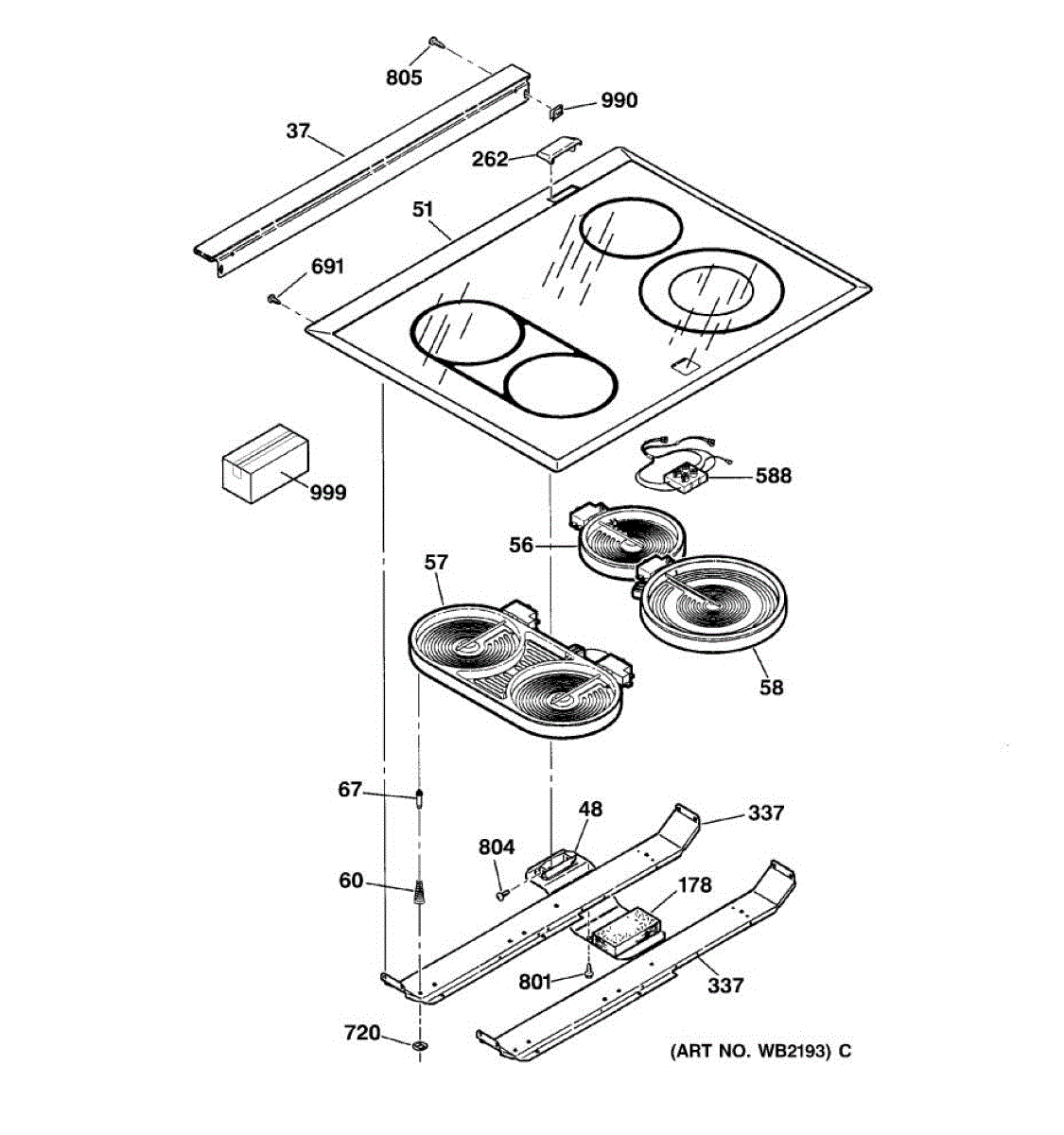 805
990
37
262
51
691
999
588
56
57
58
67
48
337
804
60
178
801
337
720
(ART NO. WB2193) C