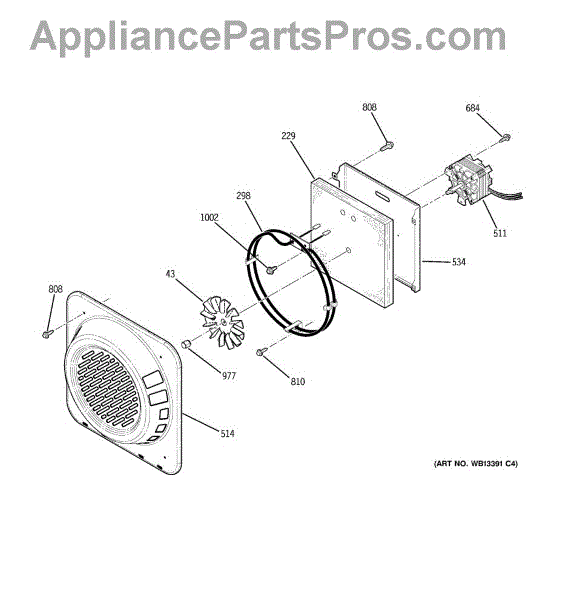 AppliancePartsPros.com

808

684

229

298

1002

511

534

43

808

977

810

514

(ART NO. WB13391 C4)