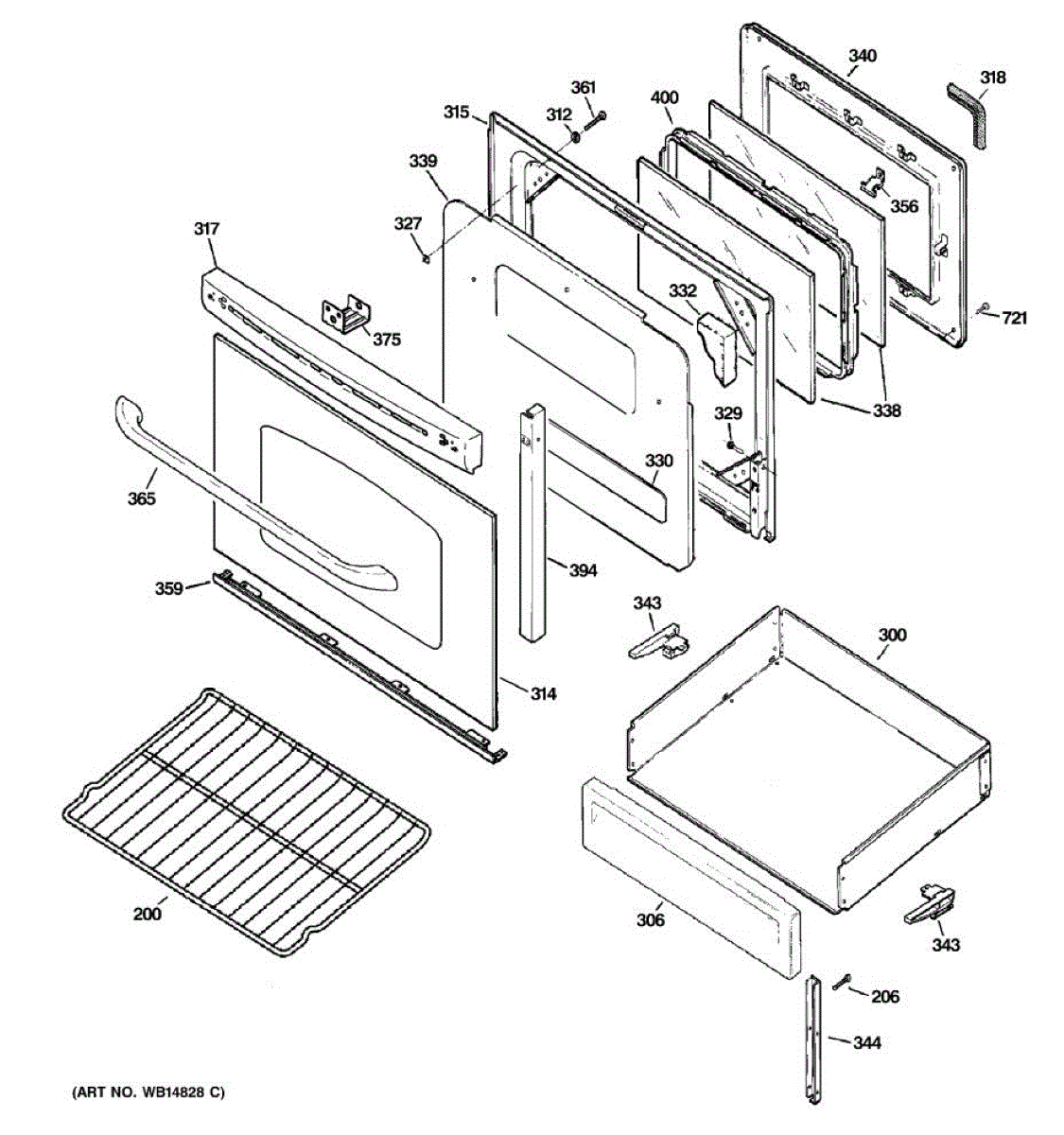 340
318
361
400
315
312
339
356
327
317
332
721
375
338
329
330
365
394
359
343
300
314
200
306
343
206
344
(ART NO. WB14828 C)