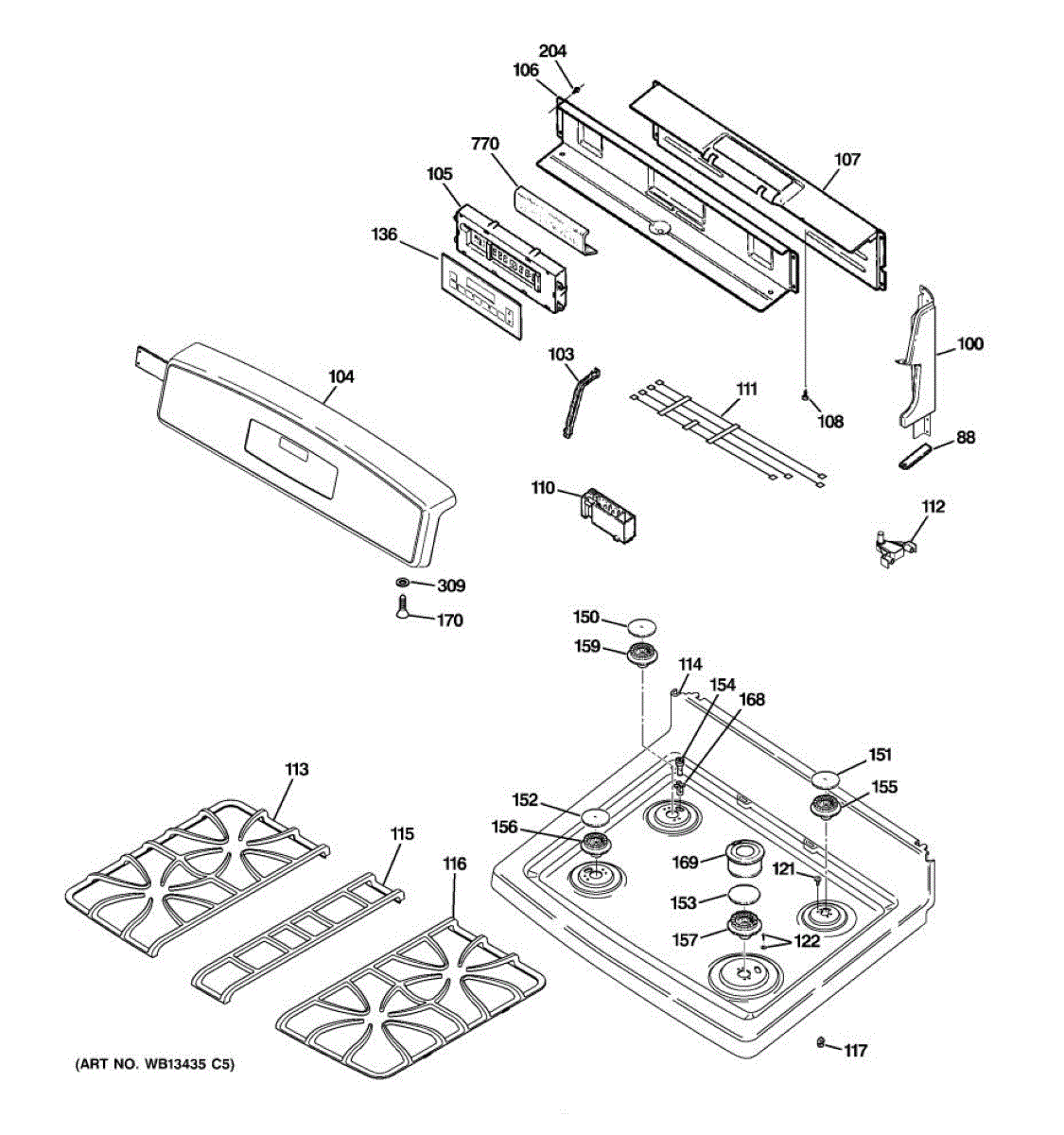 204
106
770
107
105
136
100
104
103
111
108
88
110
112
309
170
150
159
114
154
168
151
155
113
152
156
115
116
169
121
153
157
122
117
(ART NO. WB13435 C5)