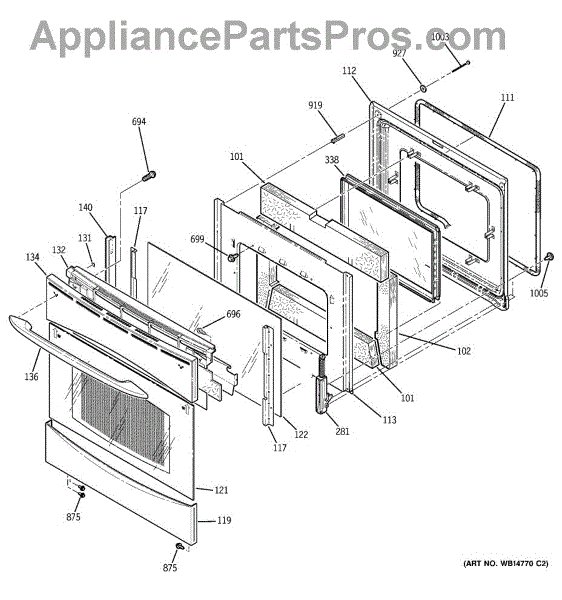 AppliancePartsPros.com

1003
927
112
111
919
694
101
338
140
117
131
699
132
134
1005
696
102
136
101
113
281
122
117
121
875
119
875
(ART NO. WB14770 C2)