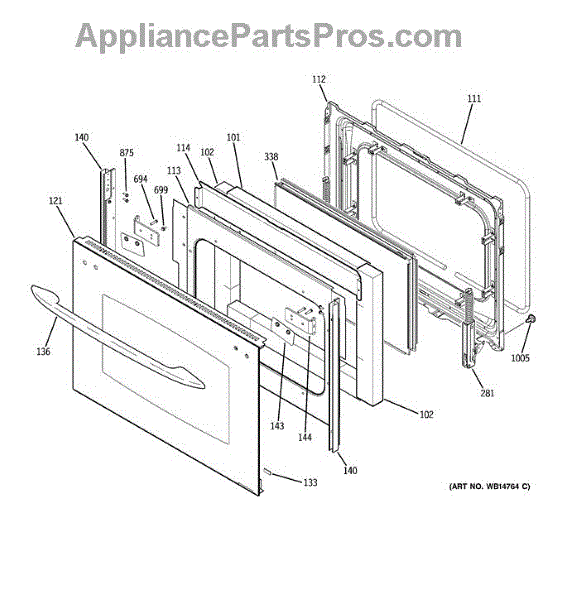 AppliancePartsPros.com

112
111
140
875
114
102
101
338
694
699
113
121
136
1005
281
102
143
144
140
133

(ART NO. WB14764 C)