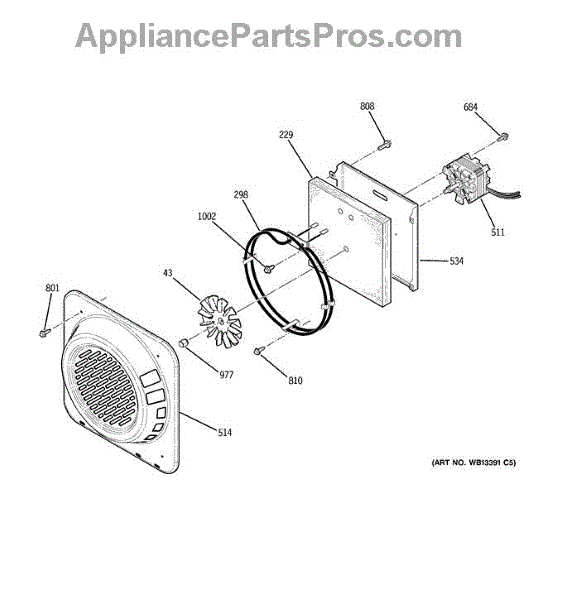 AppliancePartsPros.com

808
684
229
298
1002
511
534
43
801
977
810
514

(ART NO. WB13391 C5)