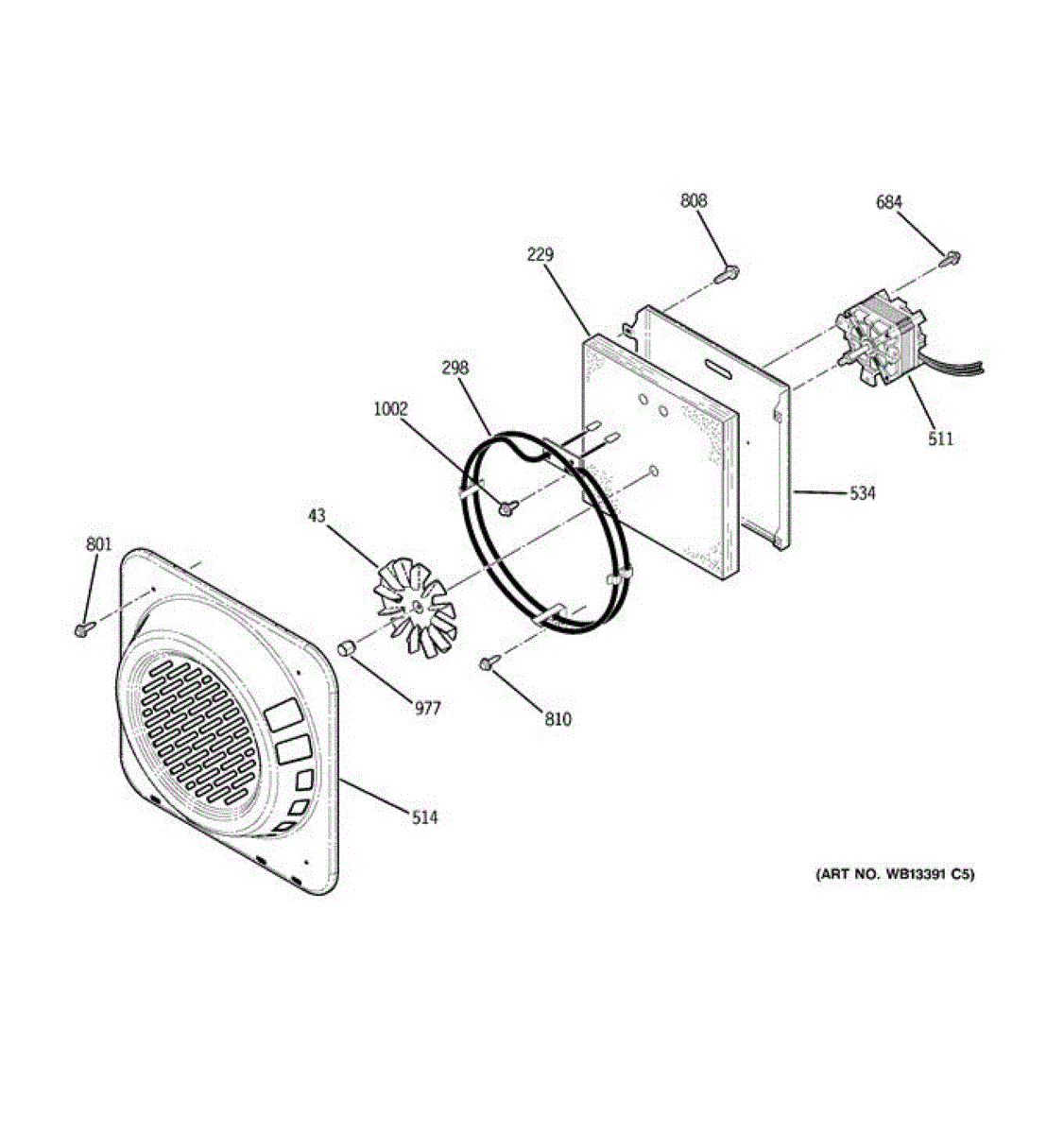 808
684
229
298
1002
511
534
43
801
977
810
514
(ART NO. WB13391 C5)