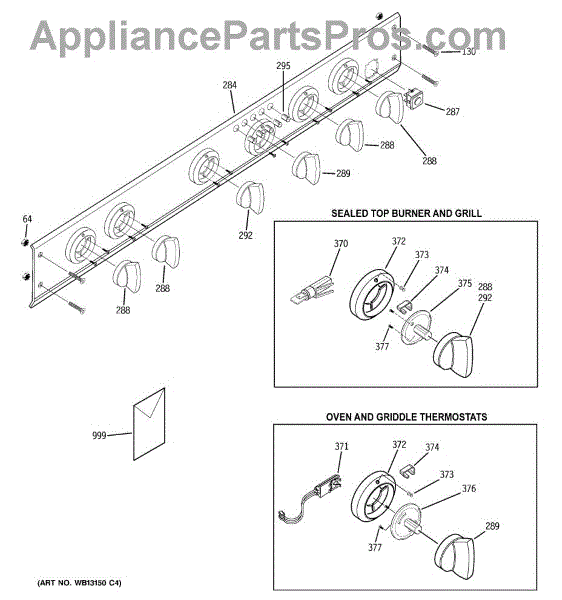 AppliancePartsPros.com

130
295
284
287
288
288
289
292
64
288
288

SEALED TOP BURNER AND GRILL

370
372
373
374
375
288
292
377

999

OVEN AND GRIDDLE THERMOSTATS

371
372
374
373
376
289
377

(ART NO. WB13150 C4)