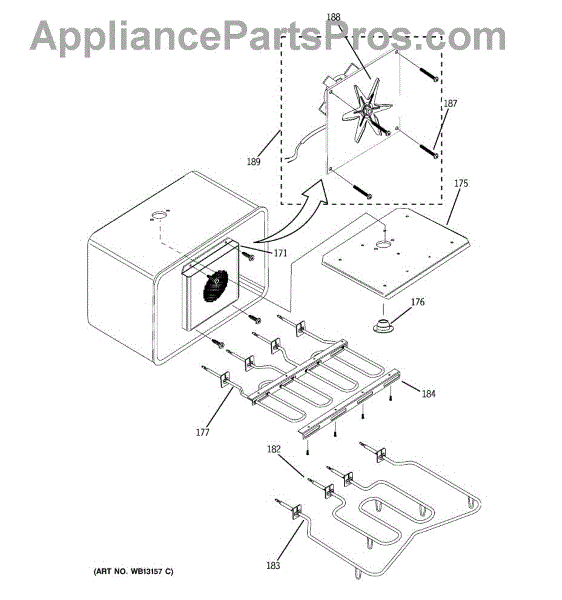 AppliancePartsPros.com

188

187

189

175

171

176

184

177

182

183

(ART NO. WB13157 C)