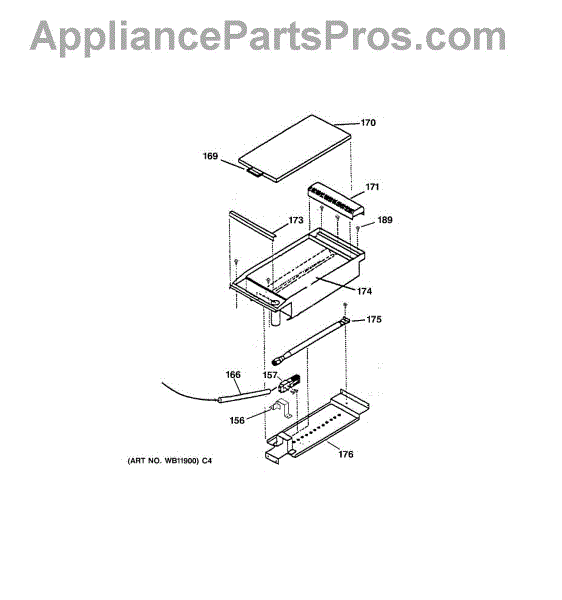 AppliancePartsPros.com

170
169
171
173
189
174
175
166
157
156
176
(ART NO. WB11900) C4