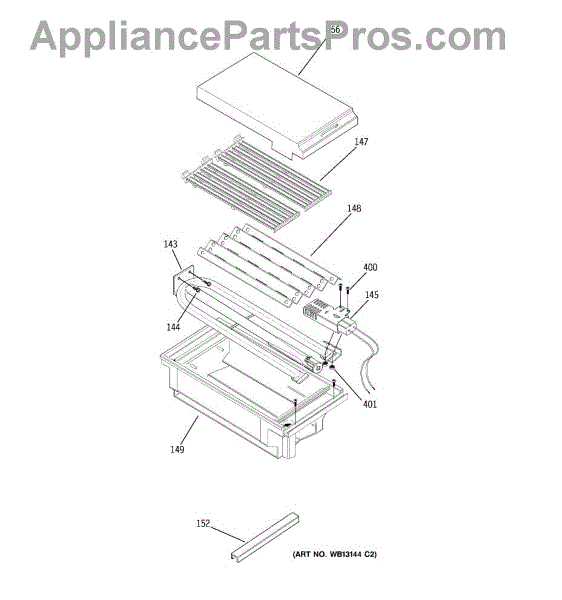 AppliancePartsPros.com

56

147

148

143

400

145

144

401

149

152

(ART NO. WB13144 C2)