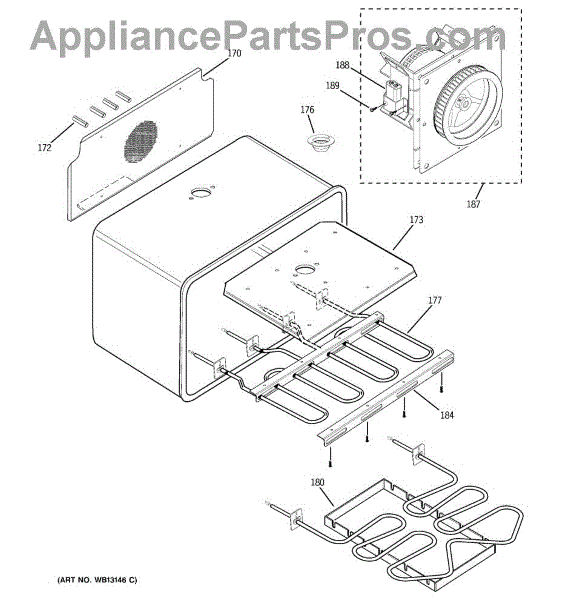 AppliancePartsPros.com

170
188
189
176
172
187
173
177
184
180

(ART NO. WB13146 C)