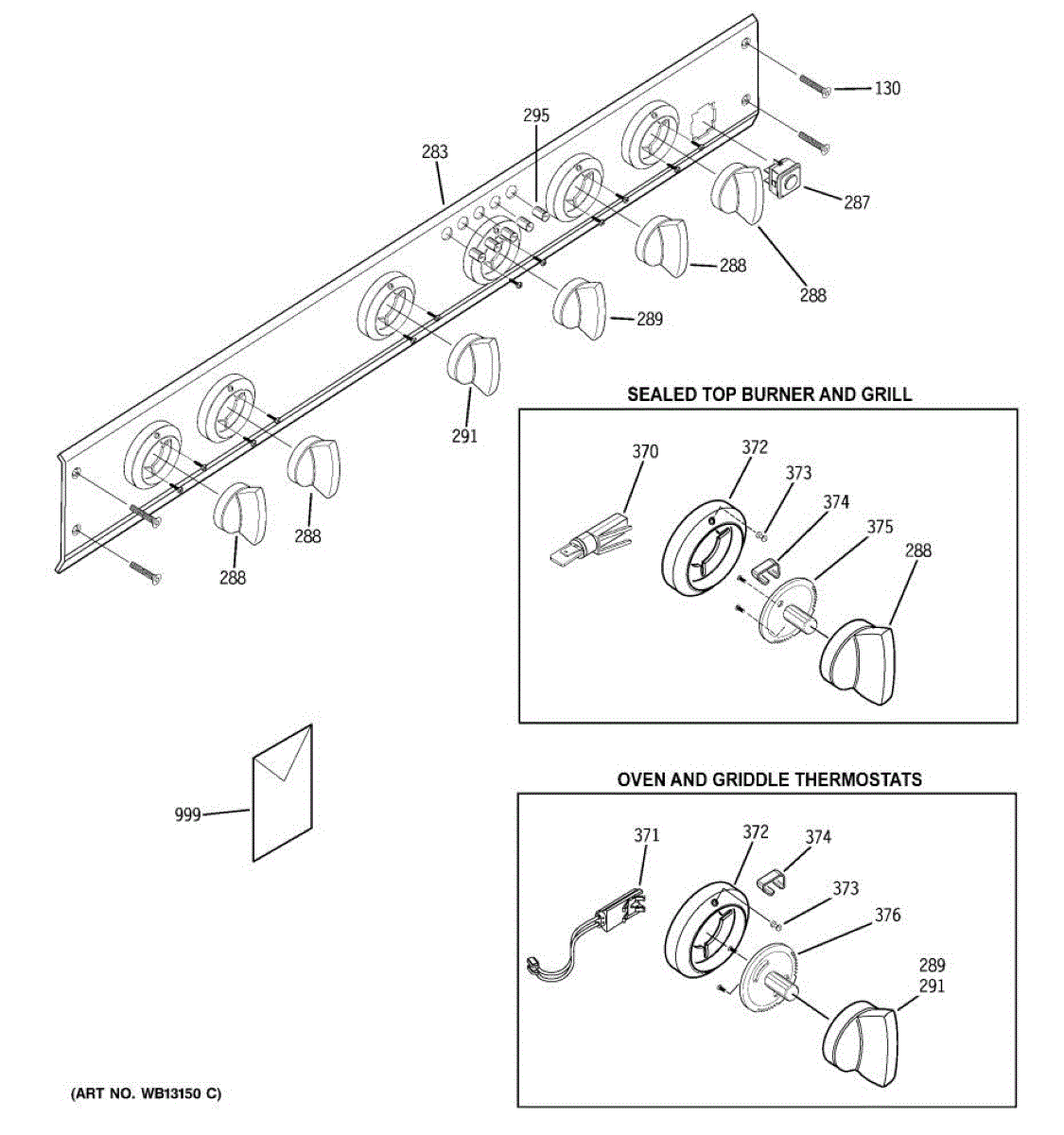 130

295

283

287

288

288

289

291

288

288

SEALED TOP BURNER AND GRILL

370

372

373

374

375

288

999

OVEN AND GRIDDLE THERMOSTATS

371

372

374

373

376

289
291

(ART NO. WB13150 C)