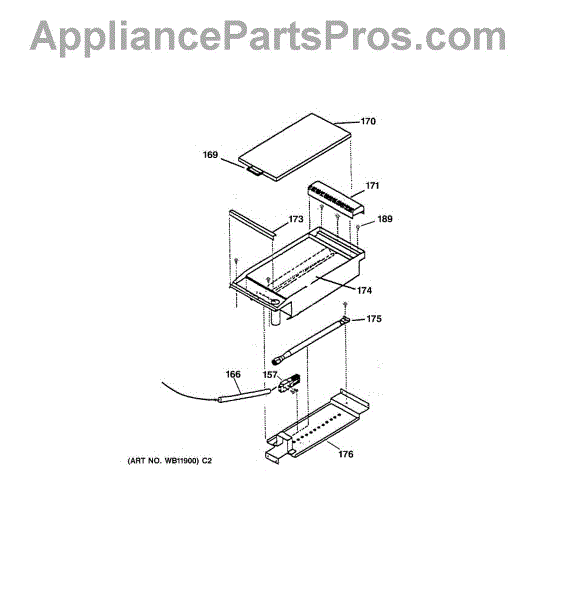 AppliancePartsPros.com

170

169

171

173

189

174

175

166

157

176

(ART NO. WB11900) C2