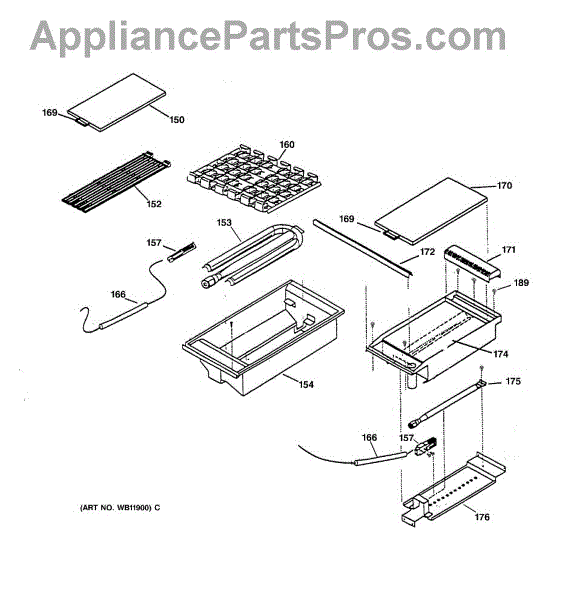 AppliancePartsPros.com

169
150
160
152
170
169
153
157
172
171
189
166
174
154
175
166
157
176

(ART NO. WB11900) C