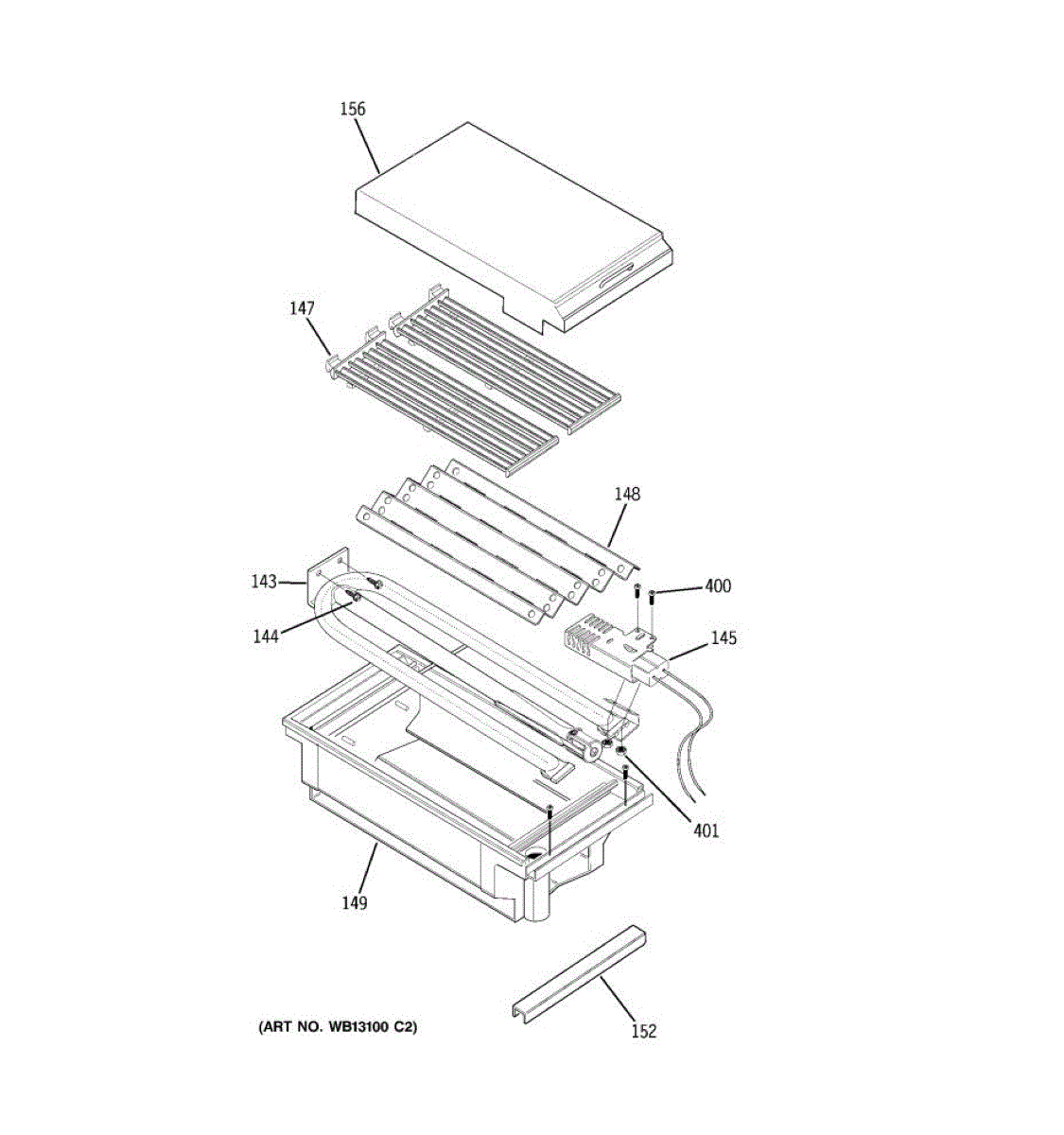 156

147

148

143

400

144

145

401

149

152

(ART NO. WB13100 C2)