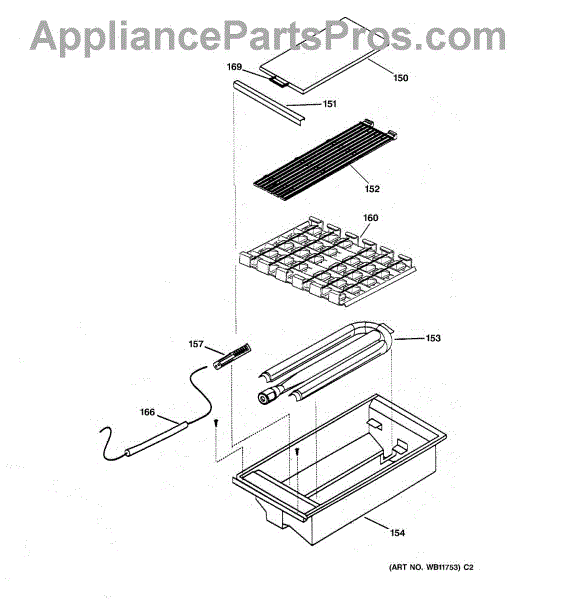 AppliancePartsPros.com

169

150

151

152

160

157

153

166

154

(ART NO. WB11753) C2