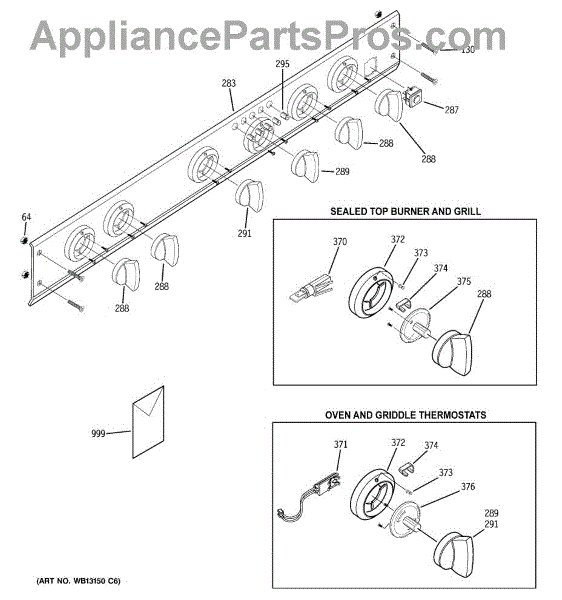 AppliancePartsPros.com

130
295
283
287
288
288
289
291
64
288
288

SEALED TOP BURNER AND GRILL
370
372
373
374
375
288

999

OVEN AND GRIDDLE THERMOSTATS
371
372
374
373
376
289
291

(ART NO. WB13150 C6)