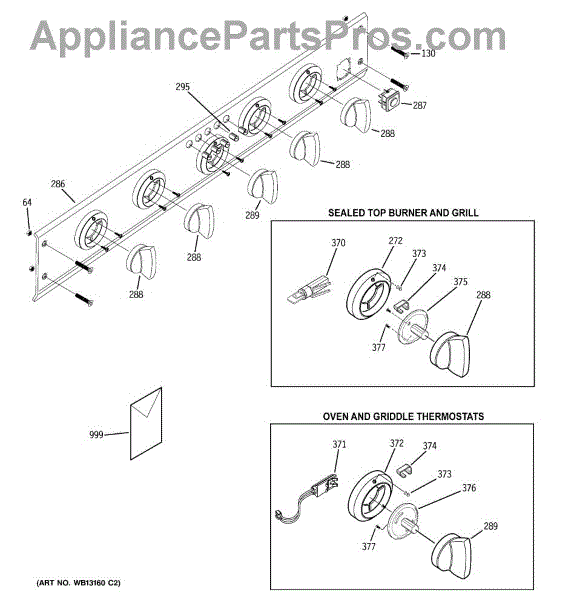 AppliancePartsPros.com

130
295
287
288
288
286
64
289
288
288

SEALED TOP BURNER AND GRILL
370
272
373
374
375
288
377

999

OVEN AND GRIDDLE THERMOSTATS
371
372
374
373
376
289
377

(ART NO. WB13160 C2)