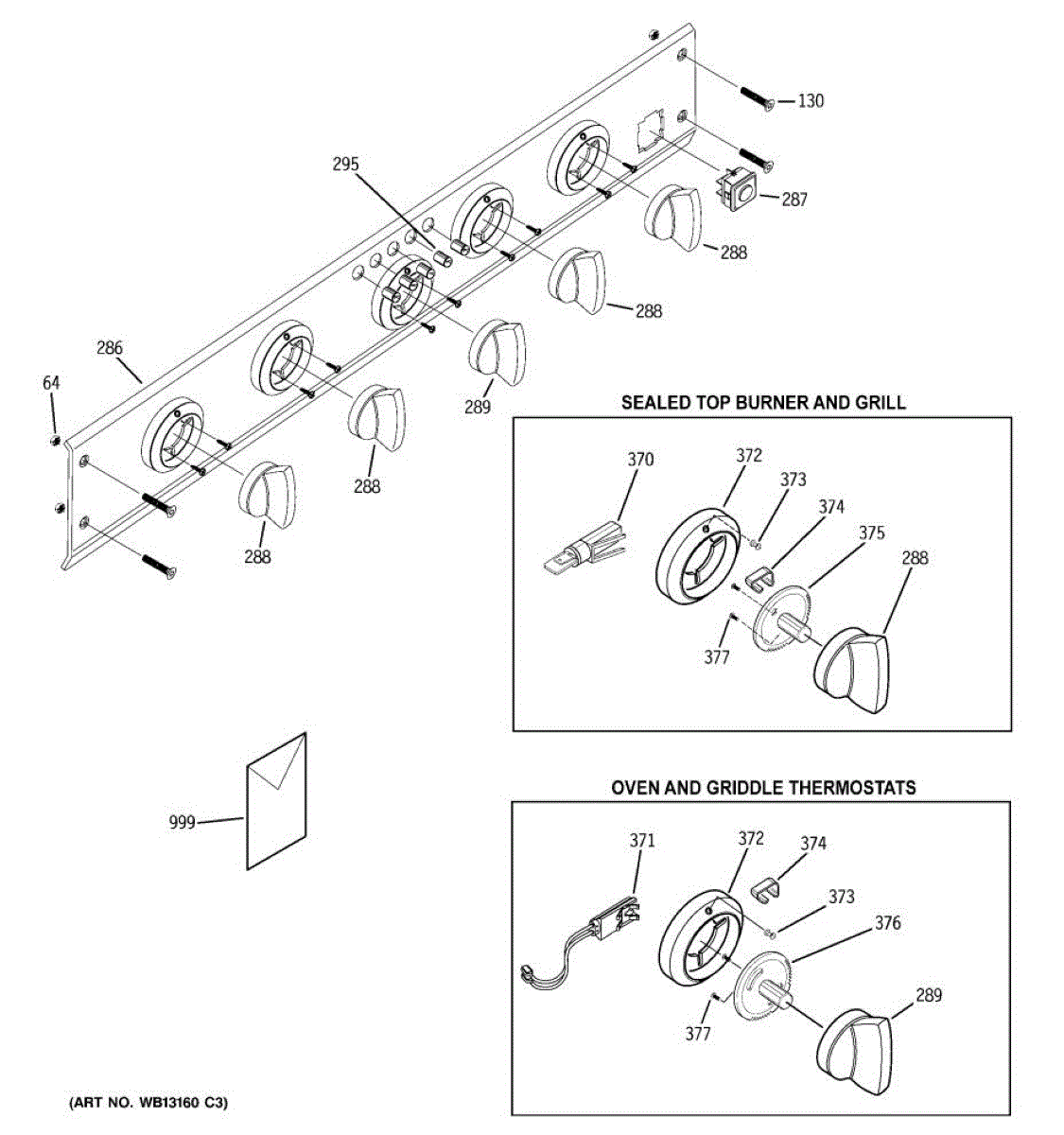 130
295
287
288
288
286
64
289
288
288

SEALED TOP BURNER AND GRILL
370
372
373
374
375
288
377

999

OVEN AND GRIDDLE THERMOSTATS
371
372
374
373
376
289
377

(ART NO. WB13160 C3)