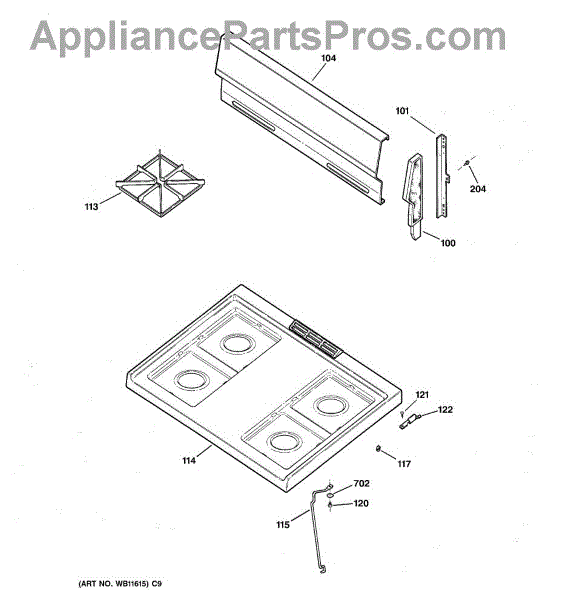 AppliancePartsPros.com

104
101
204
113
100
121
122
114
117
702
120
115

(ART NO. WB11615) C9