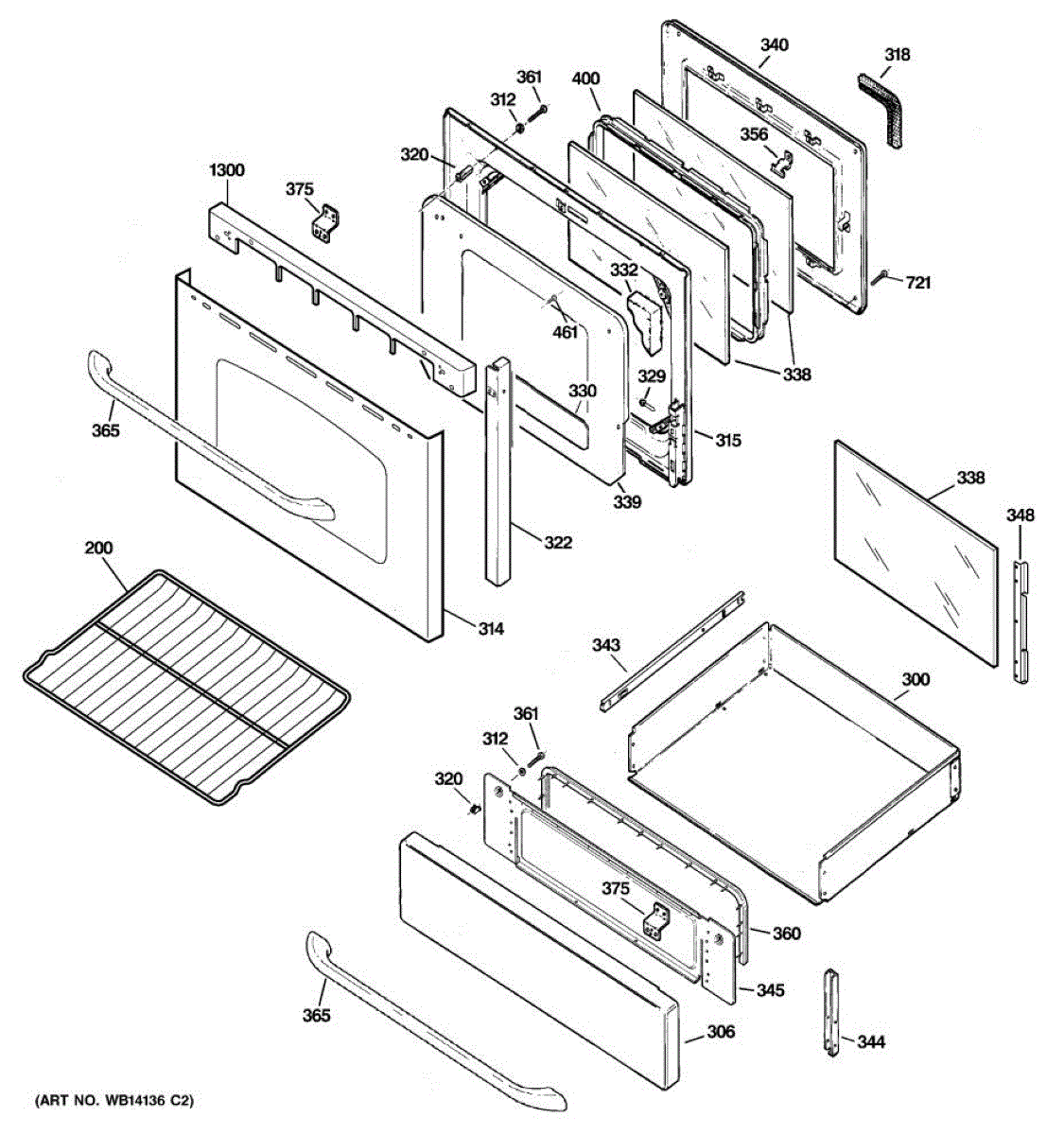 340
318
361
400
312
356
320
1300
375
332
721
461
338
329
330
365
315
339
338
348
322
200
314
343
300
361
312
320
375
360
345
365
306
344
(ART NO. WB14136 C2)