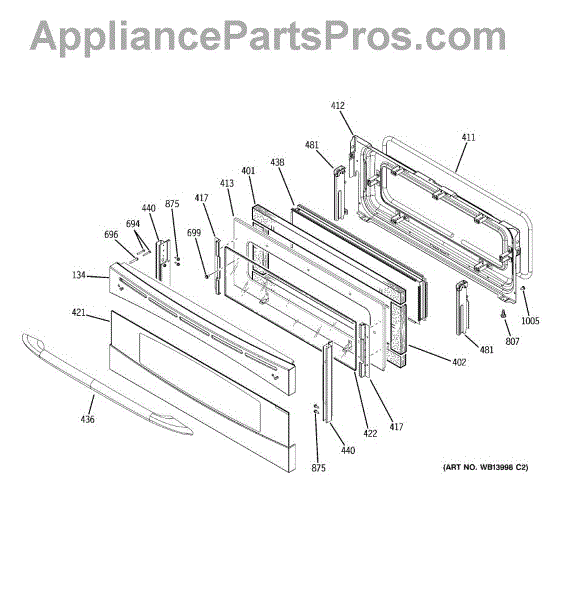 AppliancePartsPros.com

412
411
481
438
401
413
417
875
440
694
696
699
134
421
436
1005
807
481
402
417
422
440
875

(ART NO. WB13998 C2)