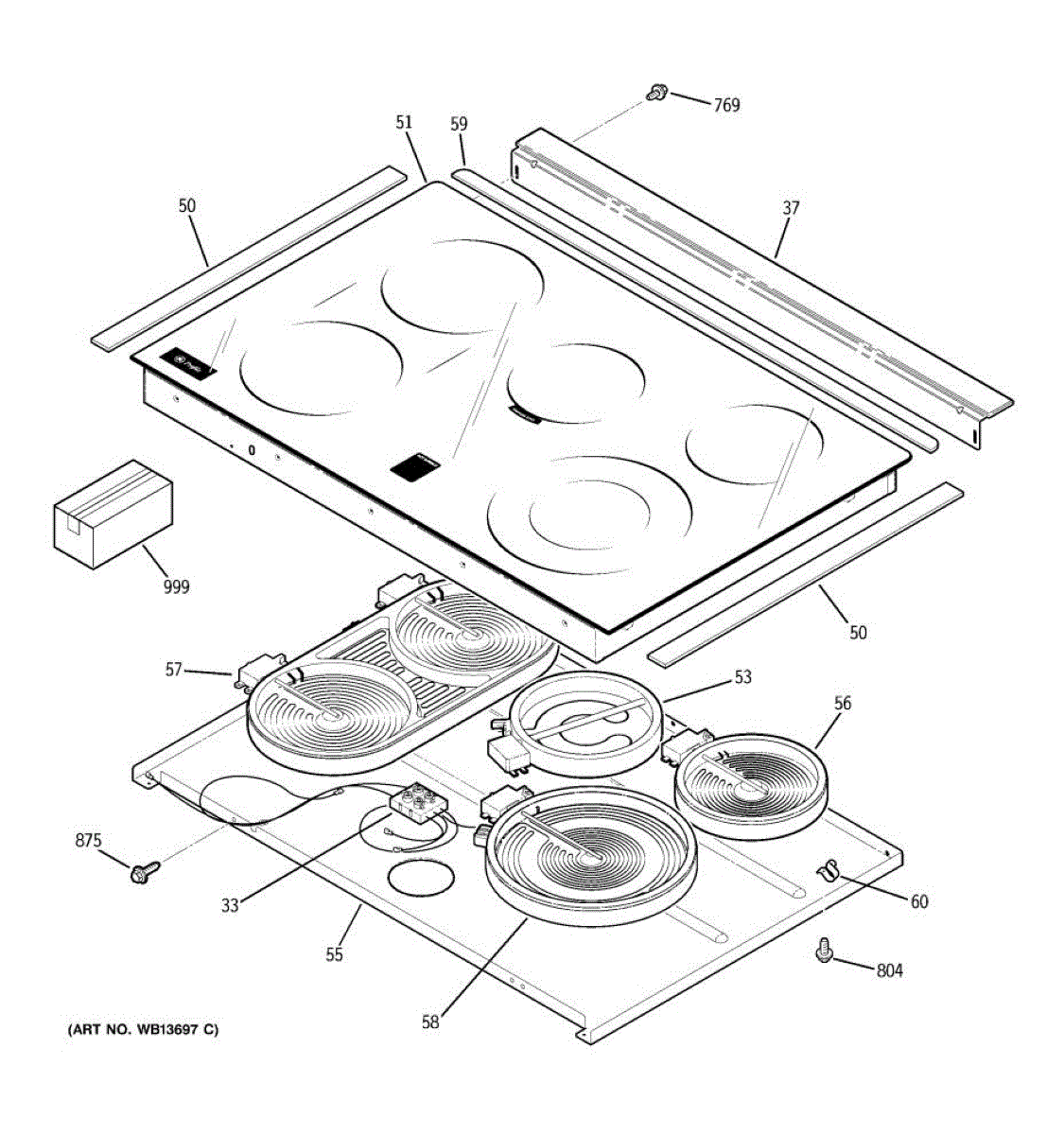 769
51
59
50
37
999
50
57
53
56
875
33
55
60
804
58
(ART NO. WB13697 C)