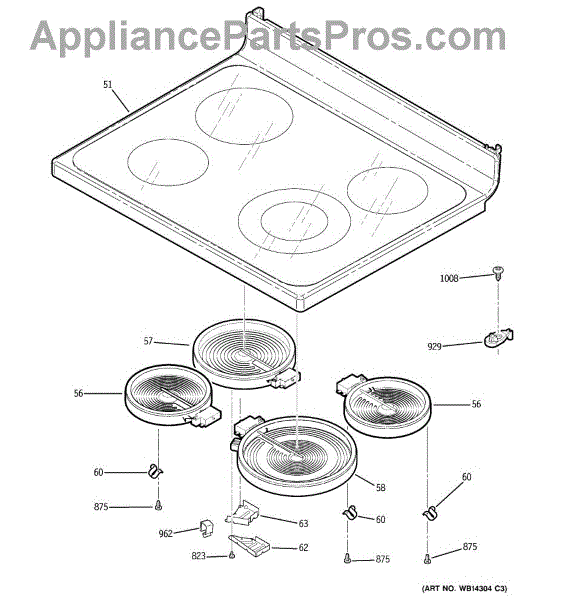 AppliancePartsPros.com

51

1008

57

929

56

56

60

58

60

875

63

60

962

62

823

875

875

(ART NO. WB14304 C3)