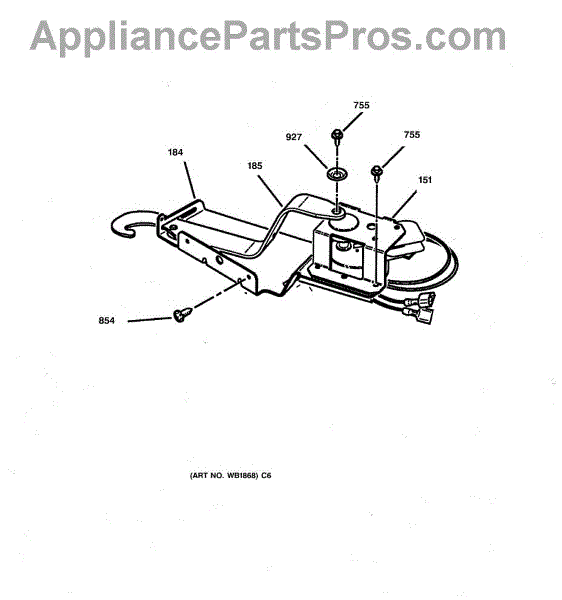 AppliancePartsPros.com

755
927
755
184
185
151
854

(ART NO. WB1868) C6