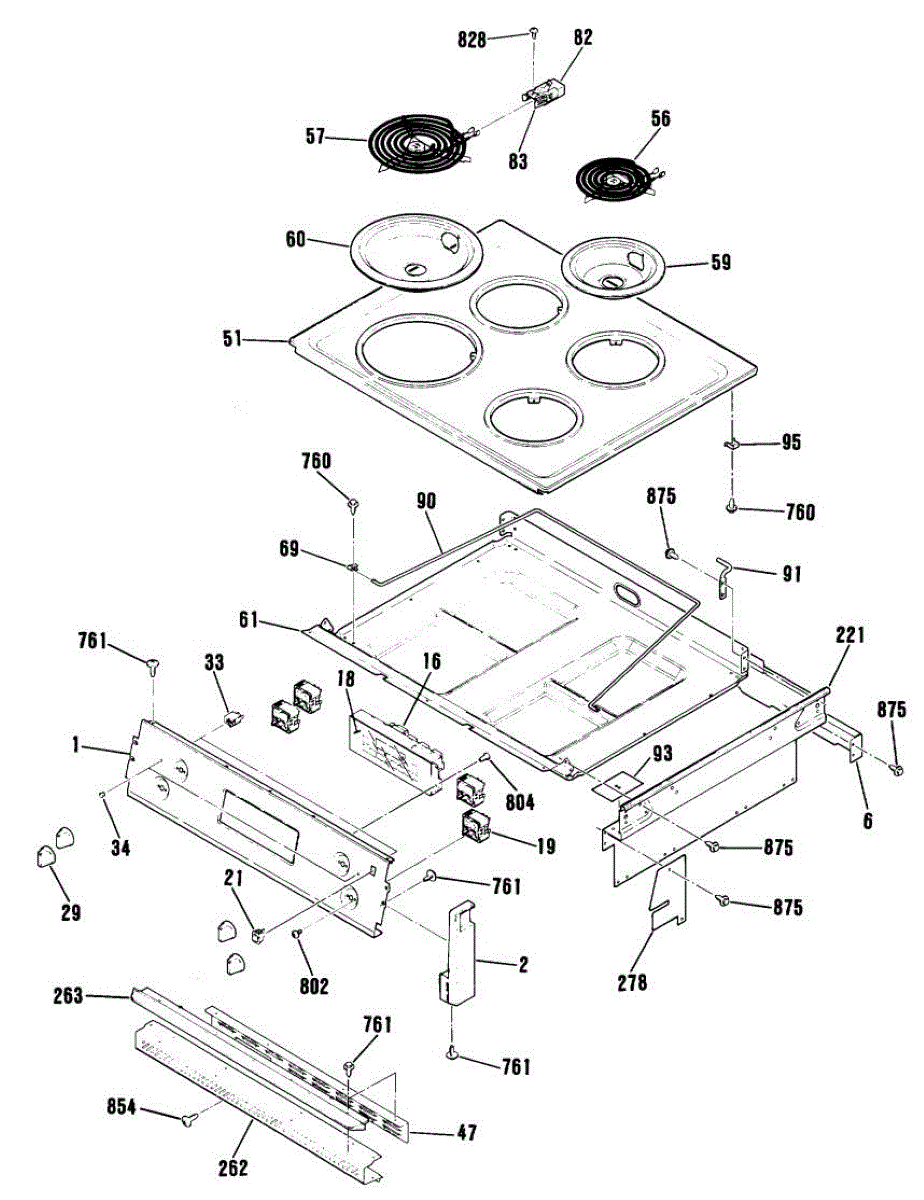 828
82
57
83
56
60
59
51
95
760
760
90
875
69
91
61
221
761
33
18
16
875
1
93
804
6
34
19
875
29
21
761
875
802
2
278
263
761
761
854
47
262