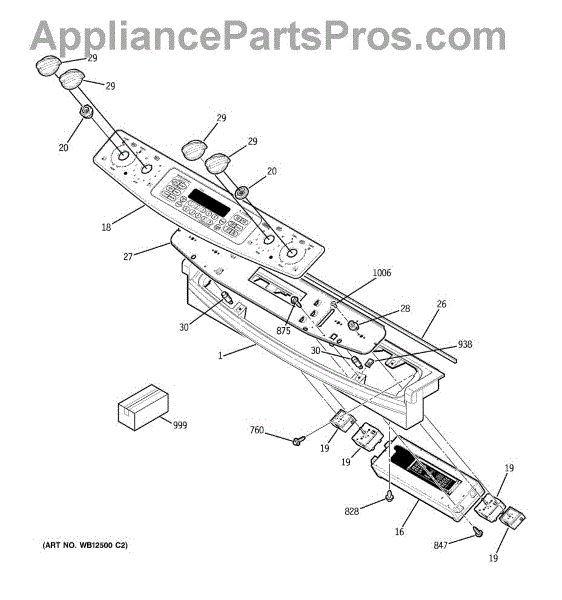 AppliancePartsPros.com

29
29
20
29
29
20
18
27
1006
28
26
30
875
938
30
1
999
760
19
19
19
828
16
847
19

(ART NO. WB12500 C2)