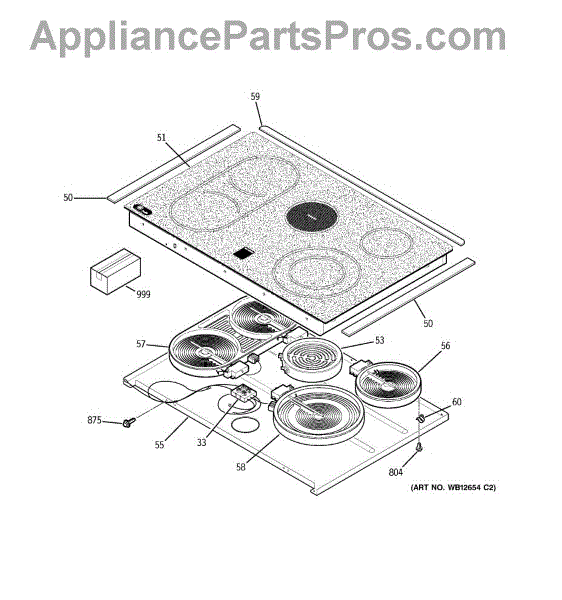 AppliancePartsPros.com

59

51

50

999

50

57

53

56

60

875

55

33

58

804

(ART NO. WB12654 C2)