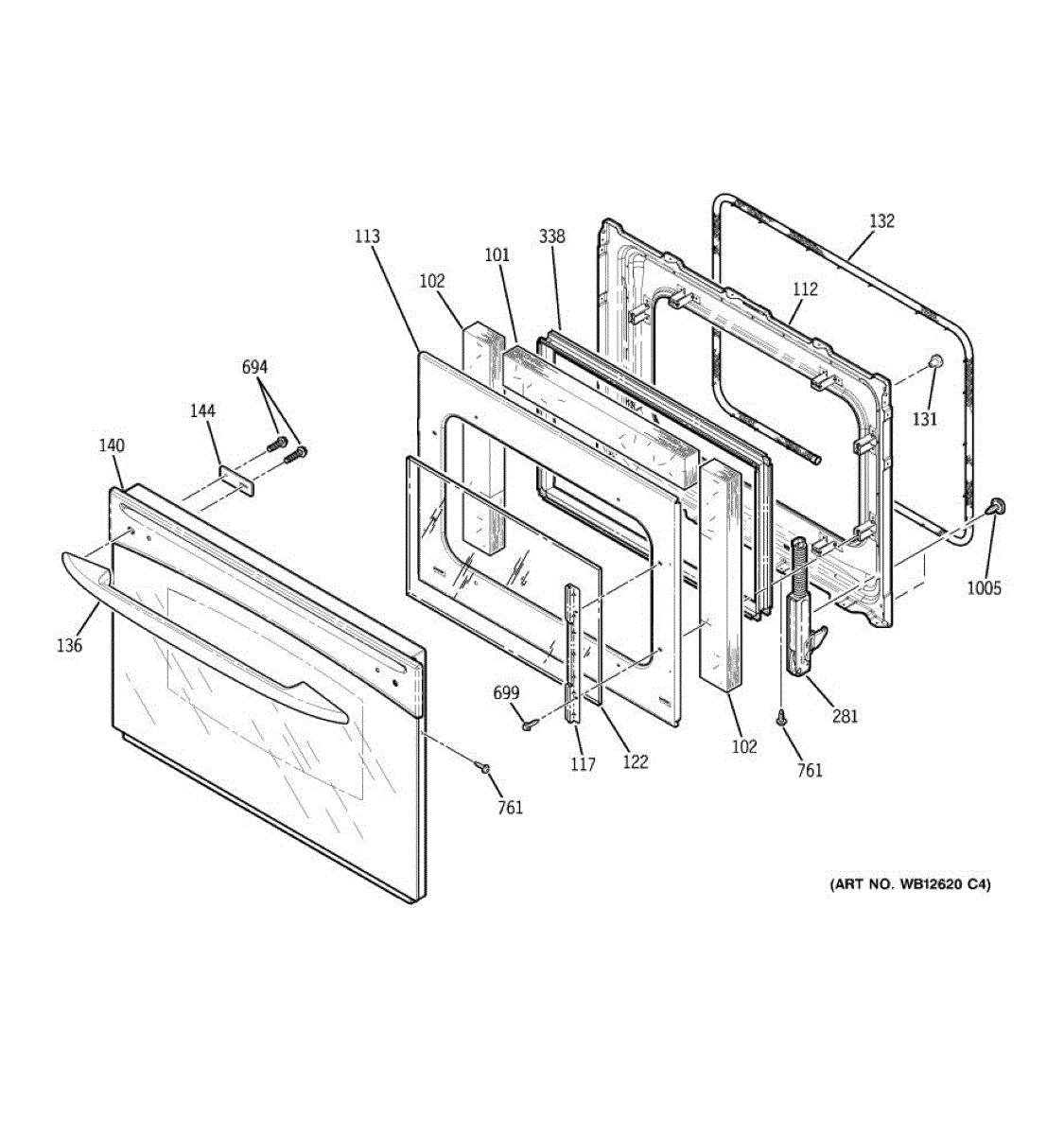 132
113
338
101
102
112
694
131
144
140
1005
136
699
281
117
122
102
761
761
(ART NO. WB12620 C4)