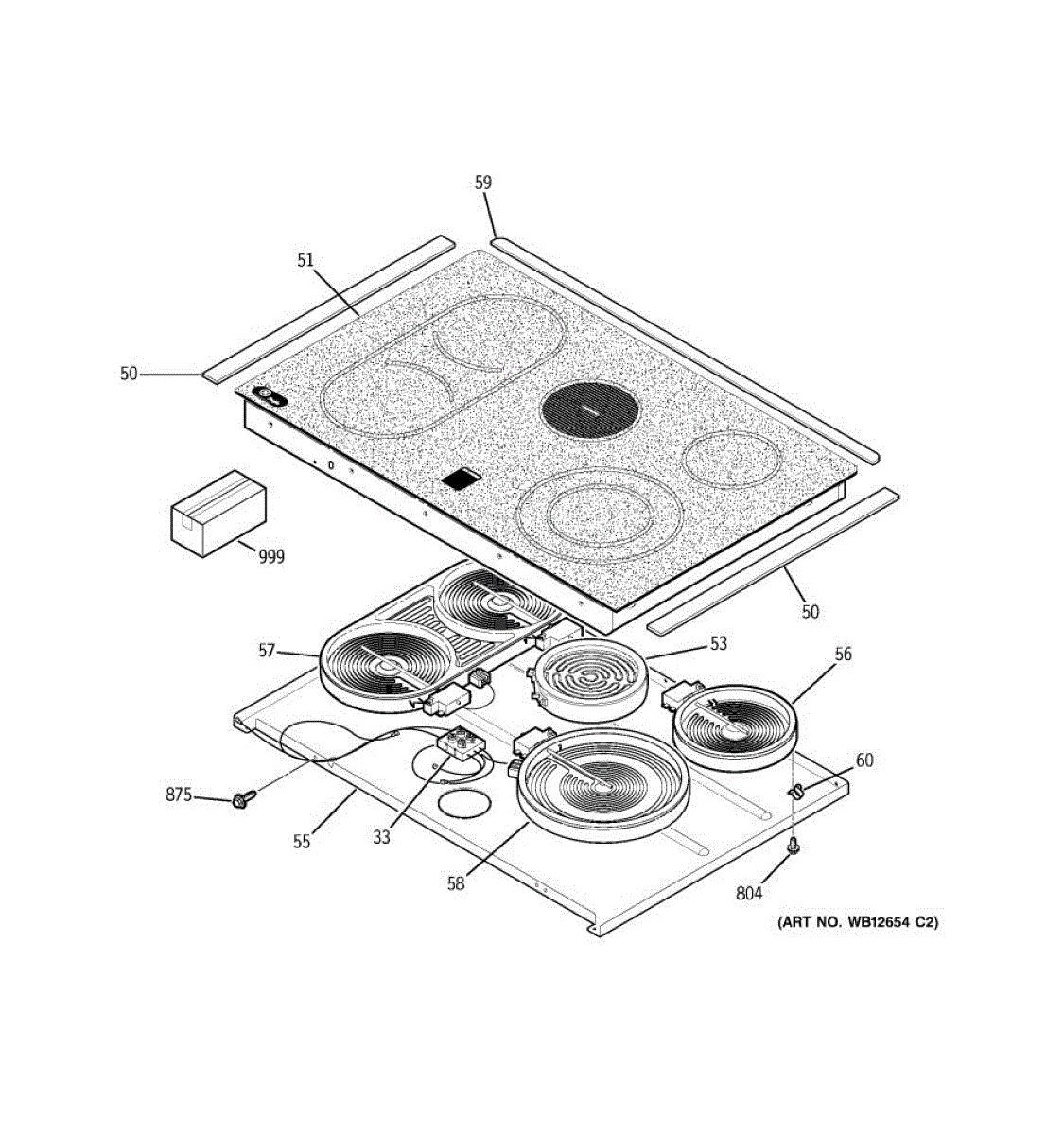 59

51

50

999

50

57

53

56

60

875

55

33

58

804

(ART NO. WB12654 C2)