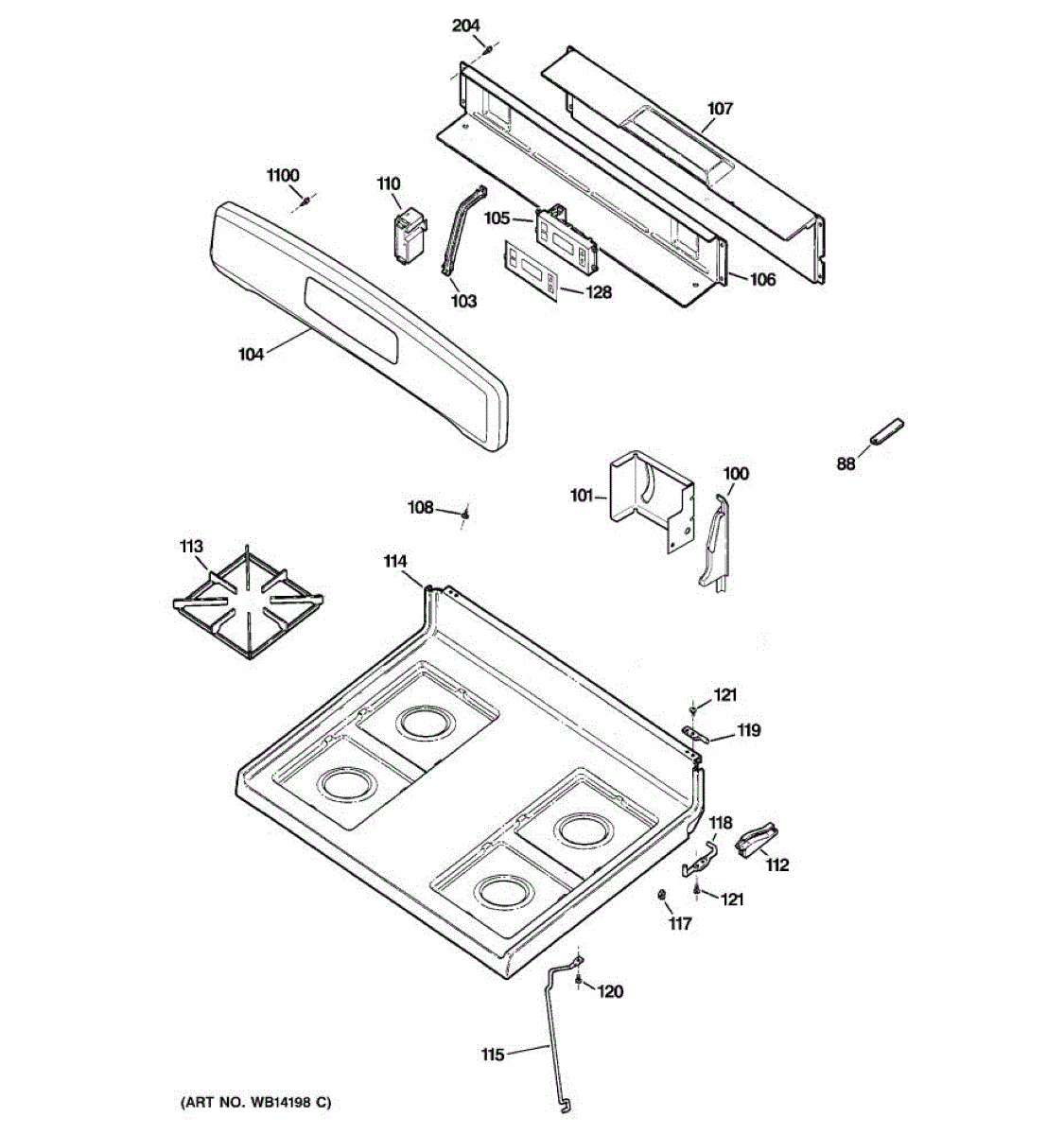 204

107

1100

110

105

106

103

128

104

88

101

100

108

113

114

121

119

118

112

121

117

120

115

(ART NO. WB14198 C)