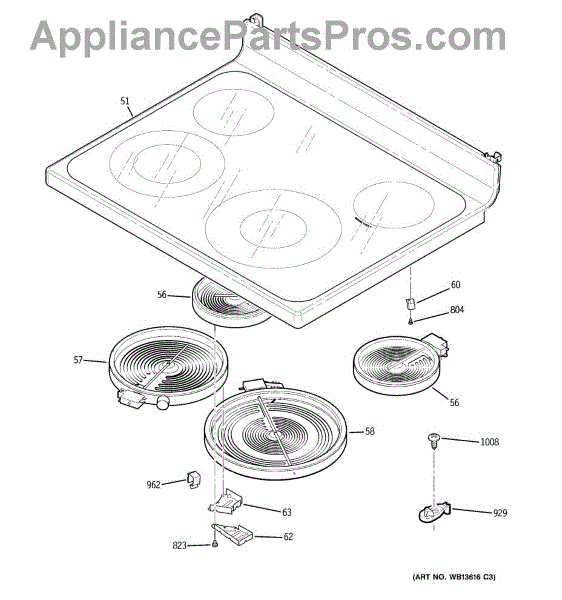 AppliancePartsPros.com

51

56

60

804

57

56

58

1008

962

63

929

823

62

(ART NO. WB13616 C3)