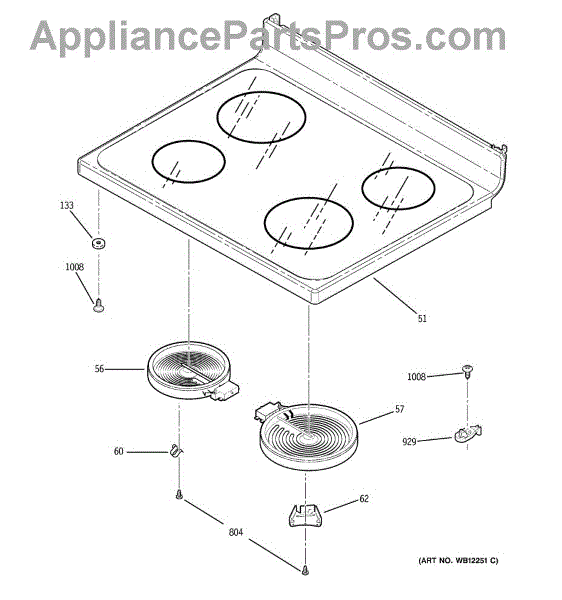 AppliancePartsPros.com

133

1008

51

56

1008

57

929

60

62

804

(ART NO. WB12251 C)