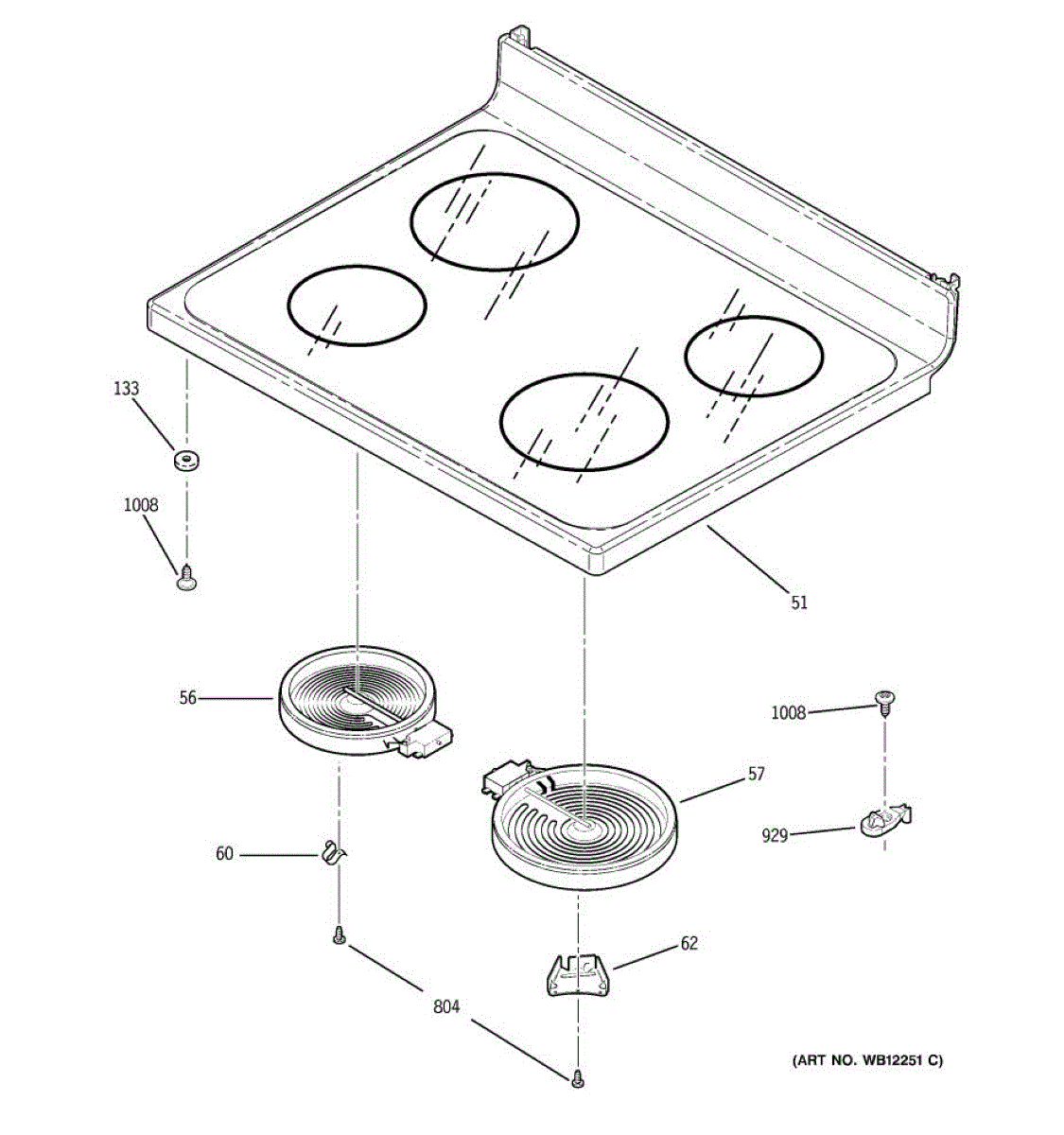 133

1008

51

56

1008

57

929

60

62

804

(ART NO. WB12251 C)