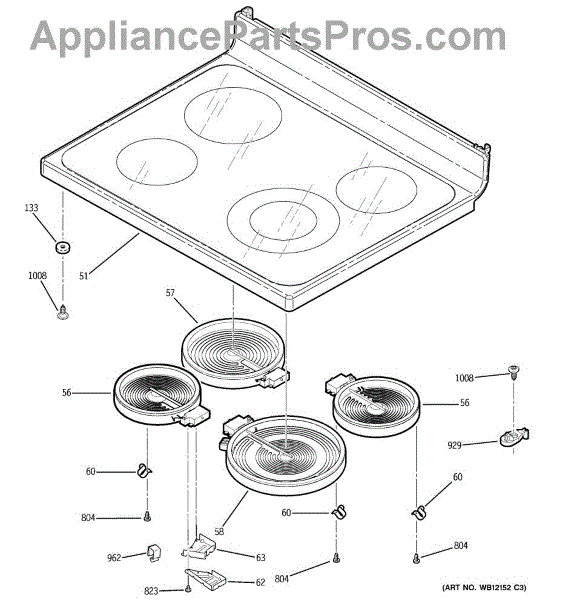 AppliancePartsPros.com

133

1008

51

57

56

1008

56

929

60

60

804

58

60

962

63

804

804

823

62

(ART NO. WB12152 C3)