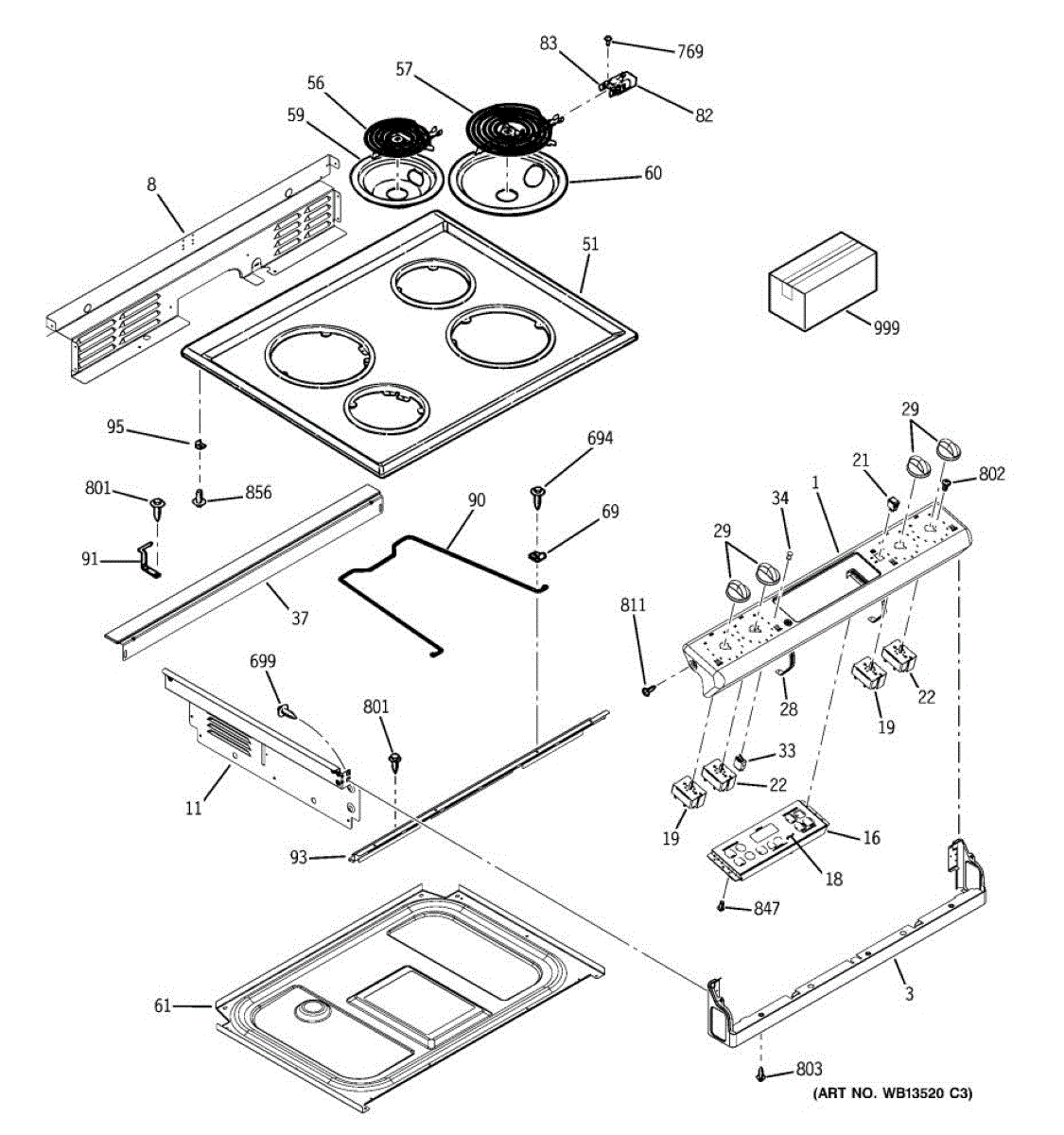 83
769
56
57
82
59
60
8
51
999
95
694
29
801
856
90
69
21
802
34
1
91
29
37
811
699
801
28
22
19
33
11
22
19
16
93
18
847
61
3
803
(ART NO. WB13520 C3)