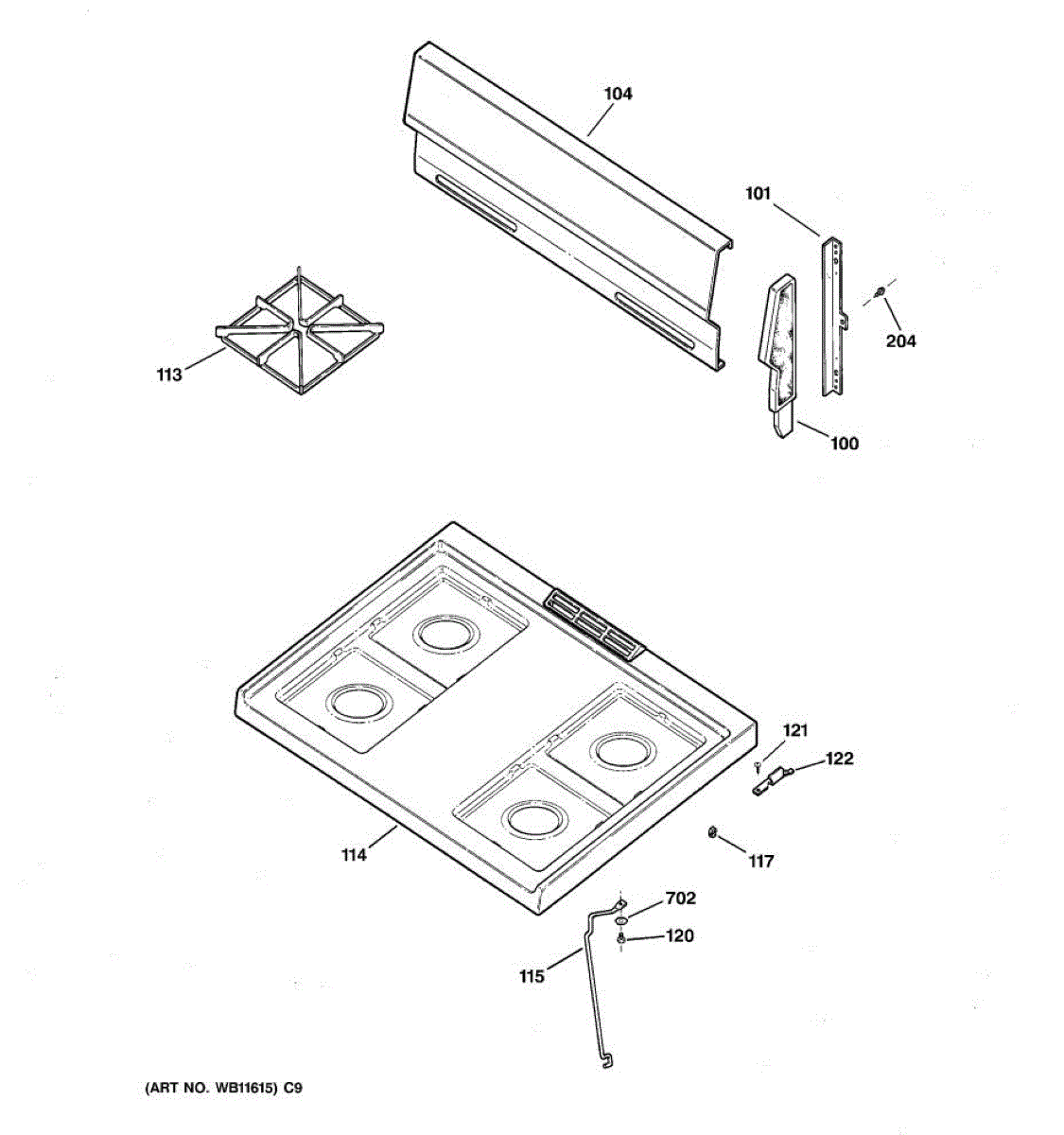 104

101

204

113

100

121

122

114

117

702

120

115

(ART NO. WB11615) C9