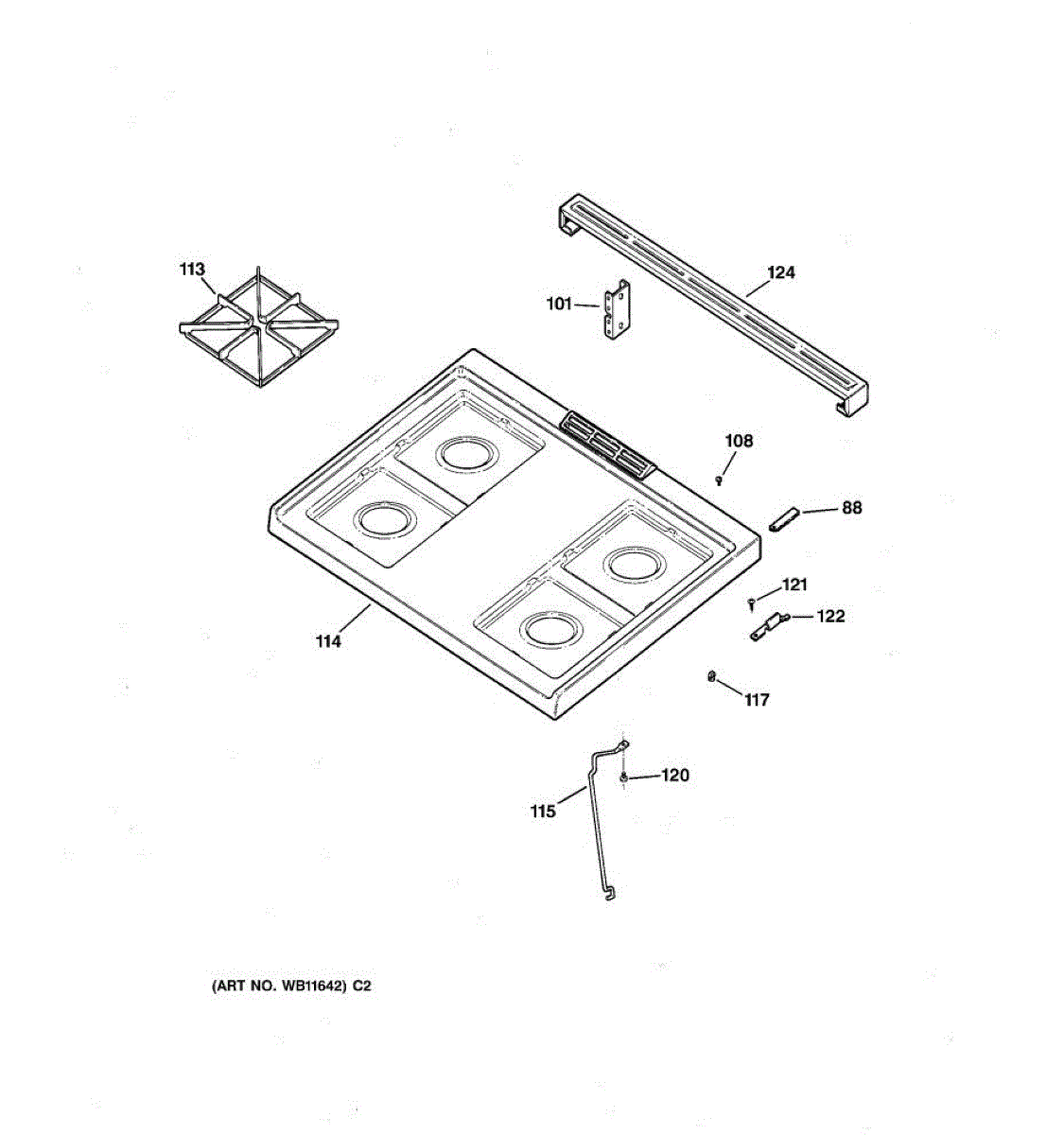 113
124
101
108
88
121
122
114
117
120
115
(ART NO. WB11642) C2