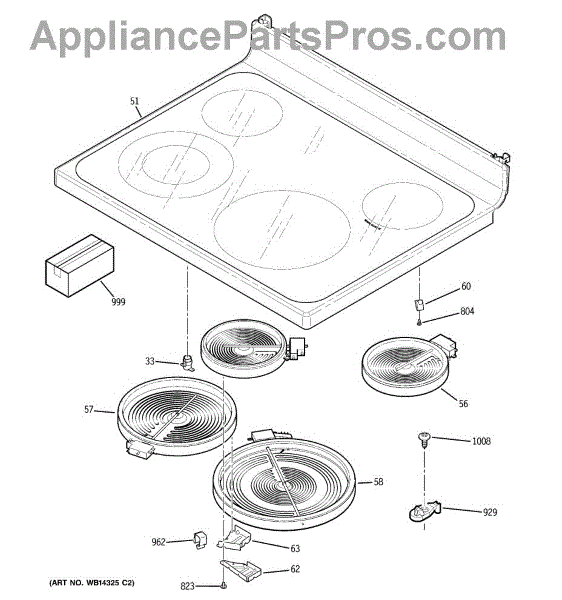 AppliancePartsPros.com

51

999

60

804

33

56

57

1008

58

929

962

63

62

823

(ART NO. WB14325 C2)