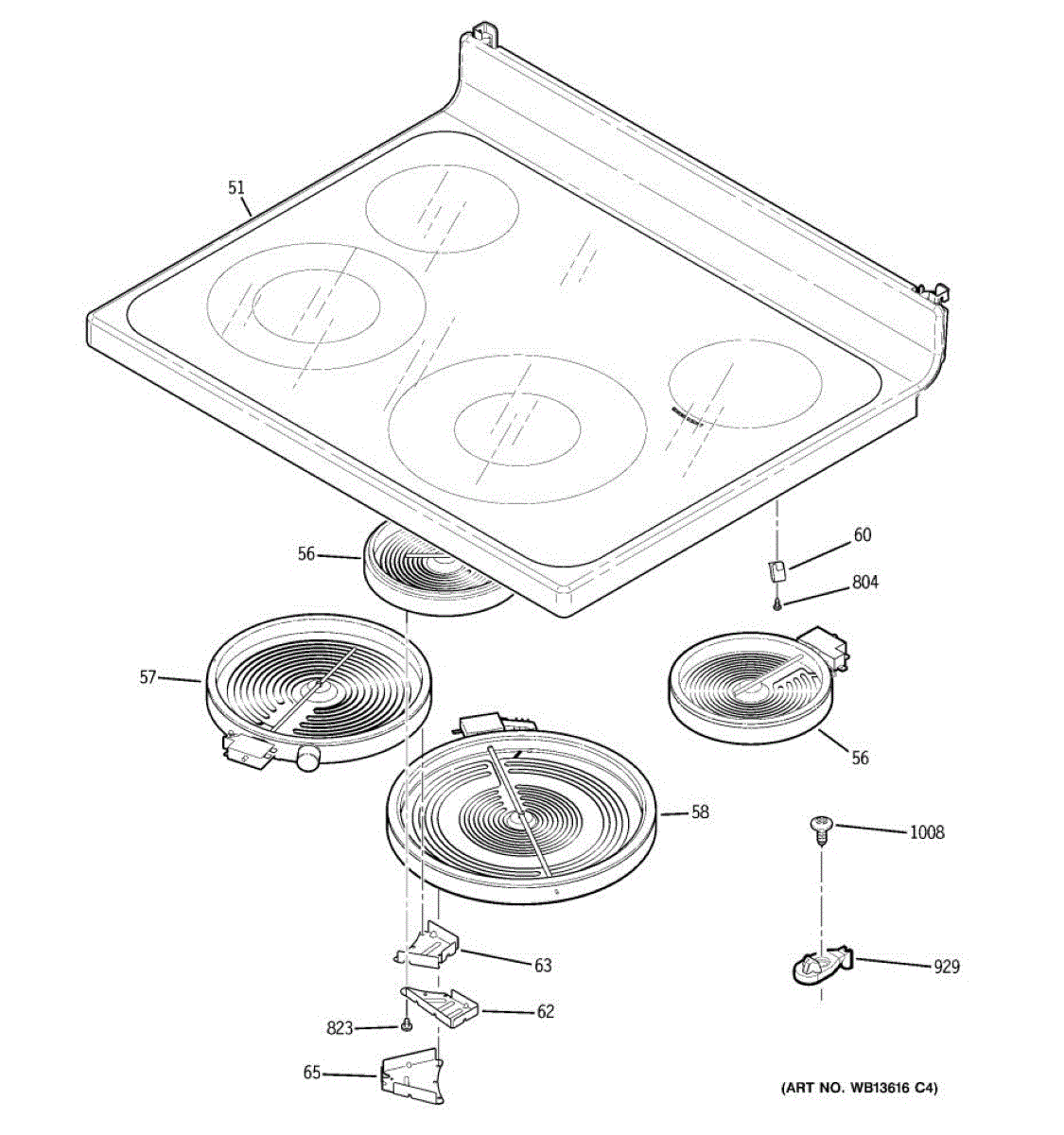 51

56

60

804

57

56

58

1008

63

929

62

823

65

(ART NO. WB13616 C4)