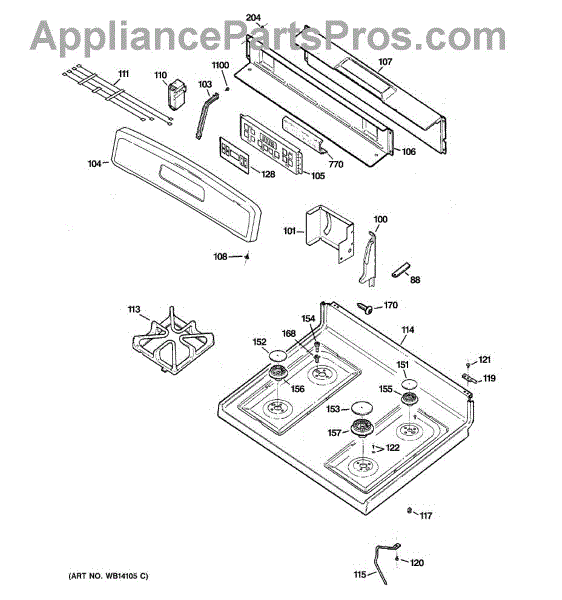 AppliancePartsPros.com

204
107
111
110
1100
103
106
770
104
128
105
101
100
108
88
113
170
154
114
152
168
121
151
119
156
155
153
157
122
117
120
115
(ART NO. WB14105 C)