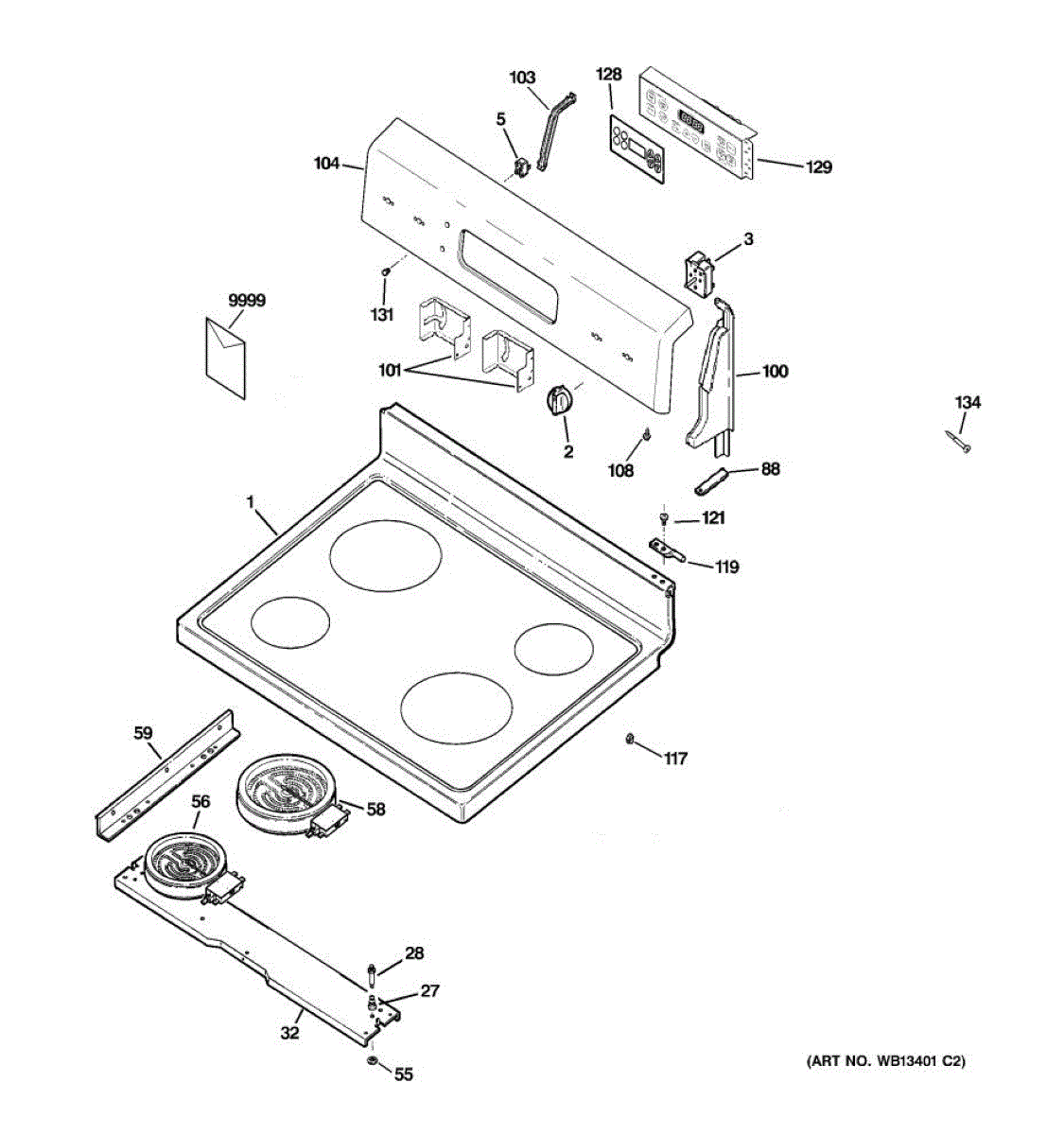 103
128
5
104
129
3
9999
131
101
100
134
2
108
88
1
121
119
117
59
56
58
28
27
32
55
(ART NO. WB13401 C2)