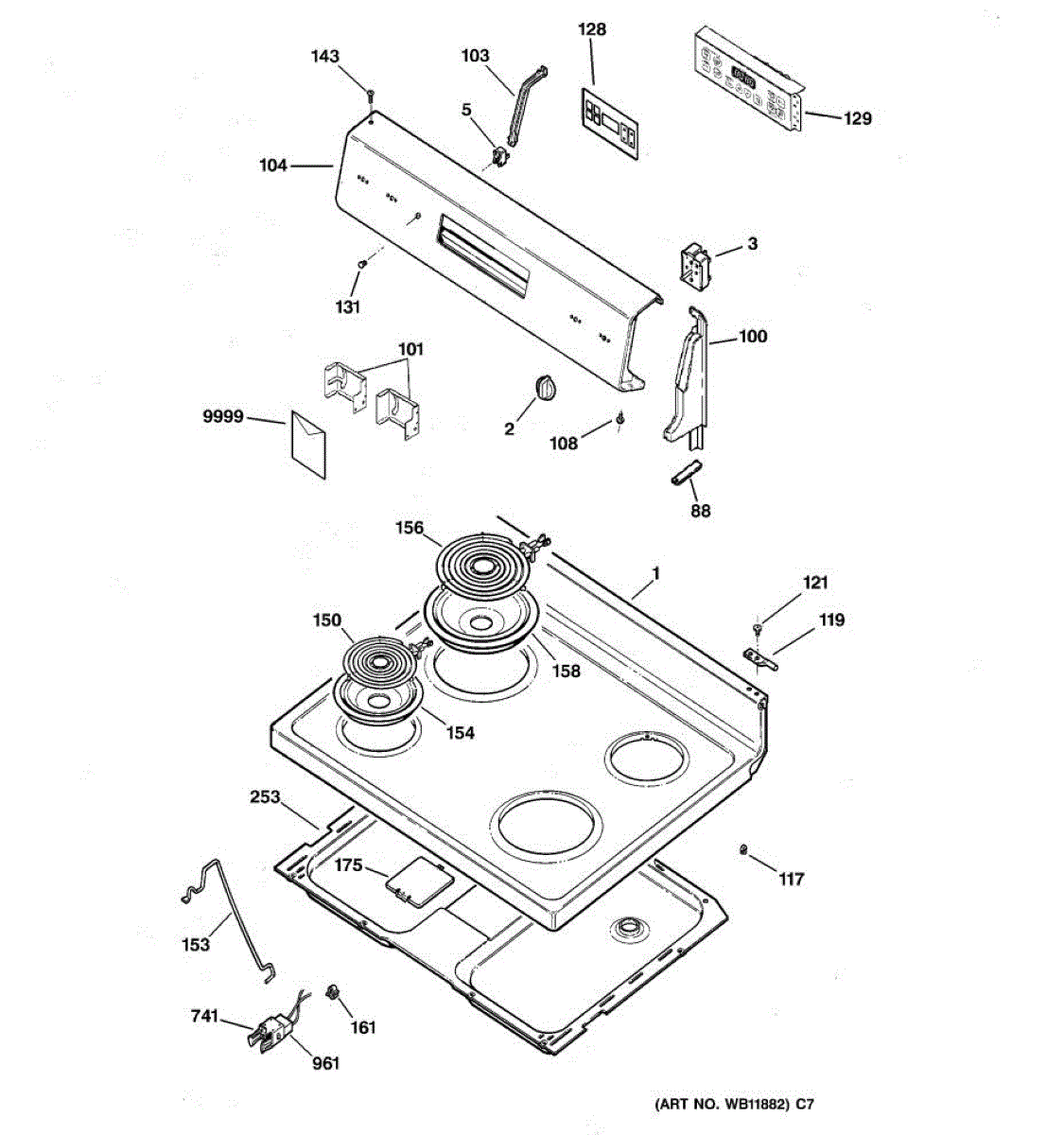 143
103
128
129
5
104
3
131
100
101
9999
2
108
88
156
1
121
119
150
158
154
253
175
117
153
741
161
961
(ART NO. WB11882) C7