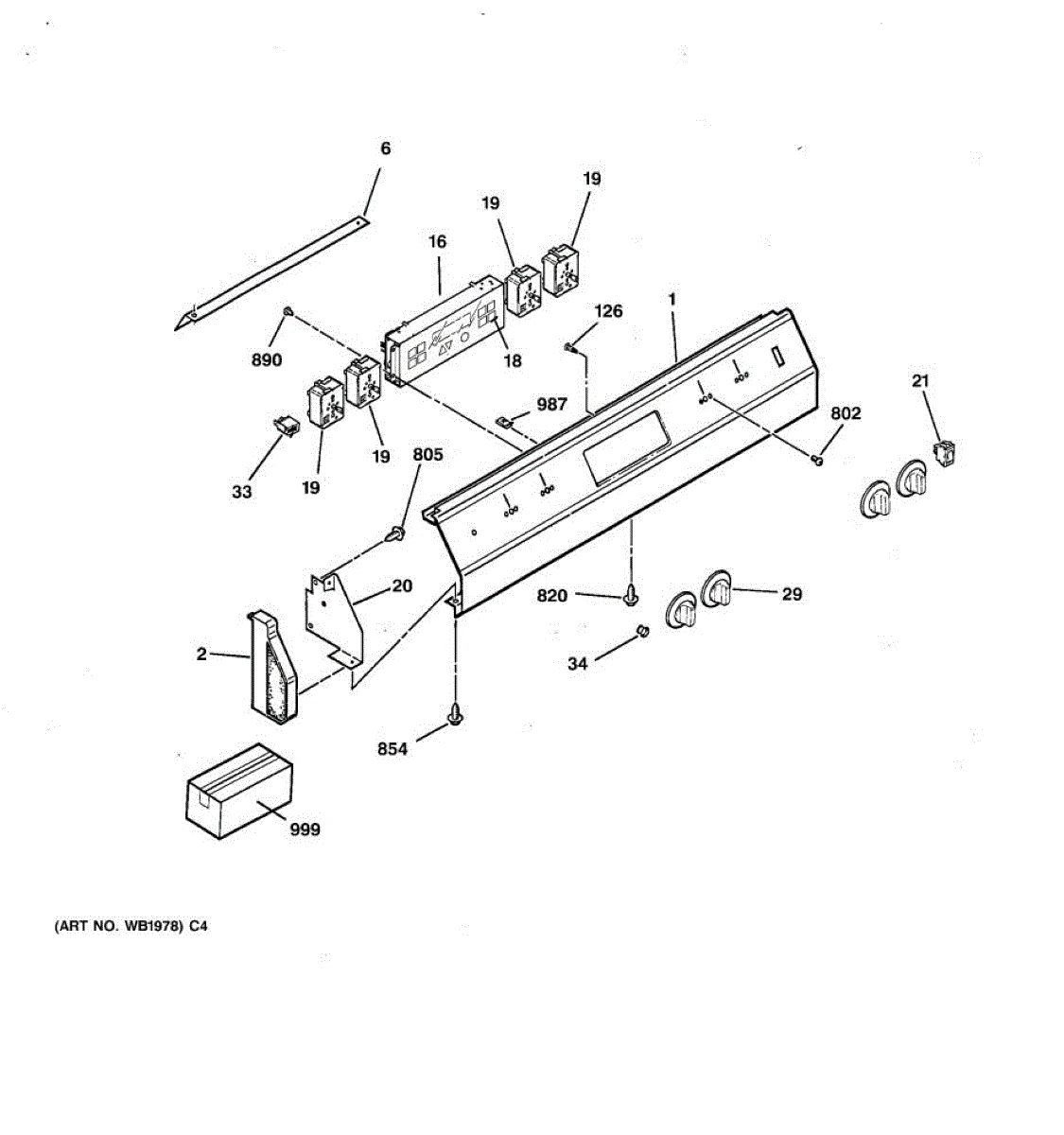 6
19
19
16
126
1
890
18
987
21
802
33
19
19
805
20
820
29
2
34
854
999
(ART NO. WB1978) C4