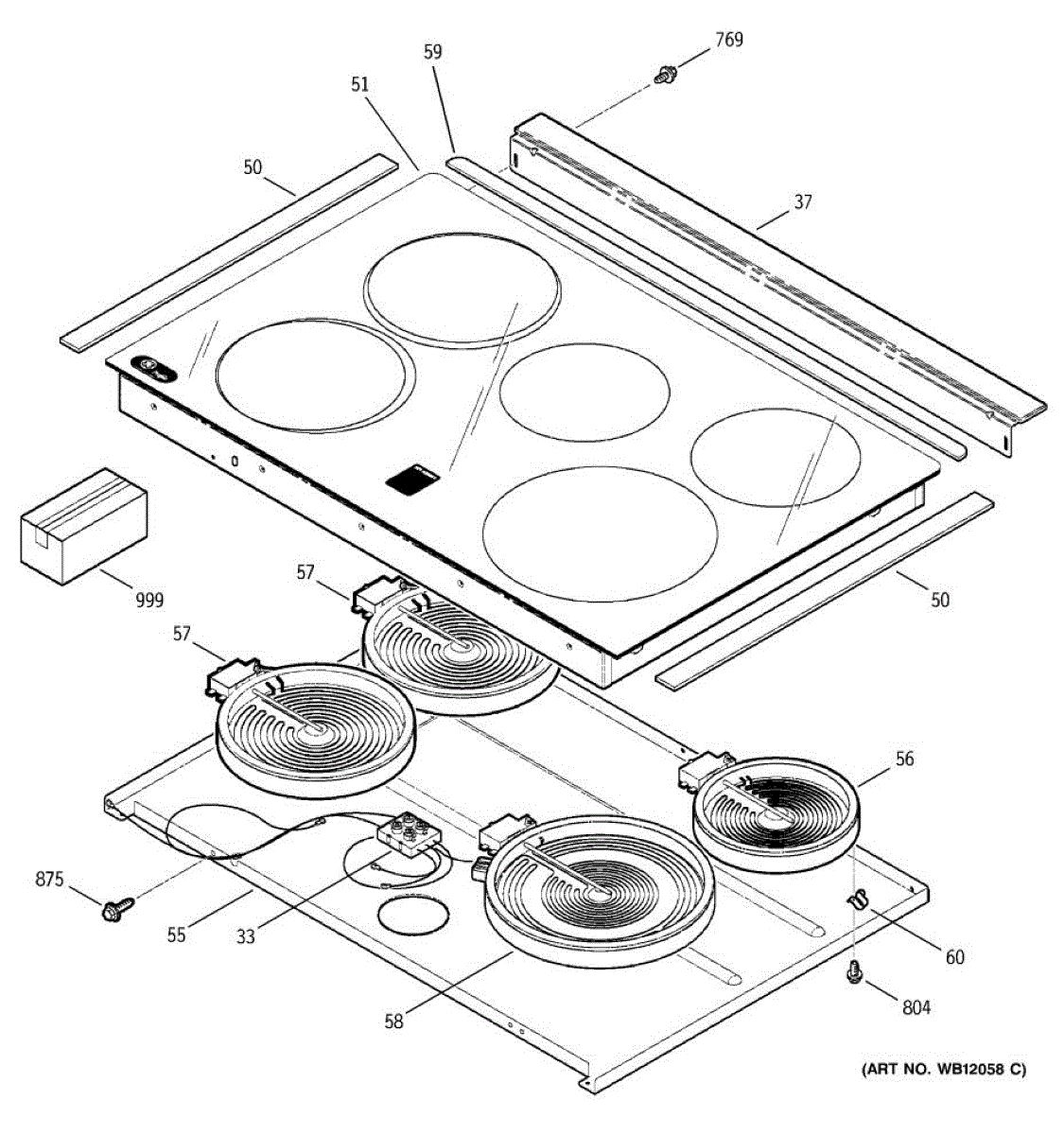 769
59
51
50
37
999
57
57
50
56
875
55
33
60
58
804
(ART NO. WB12058 C)