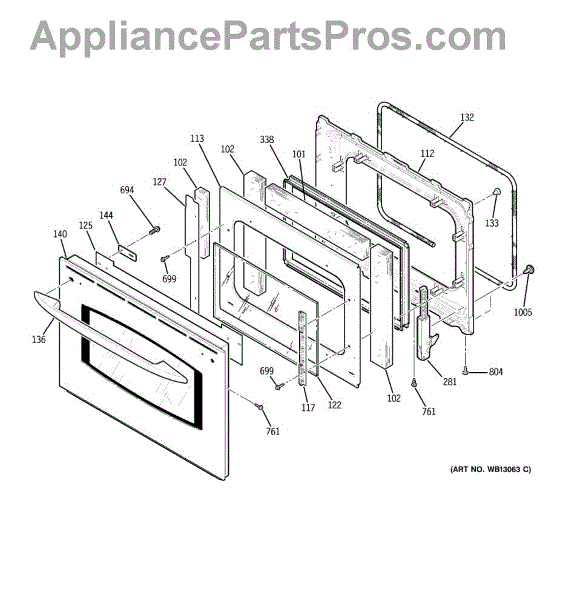 AppliancePartsPros.com

132
113
102
338
101
112
102
127
694
133
144
125
140
699
1005
136
699
804
281
117
122
102
761
761

(ART NO. WB13063 C)