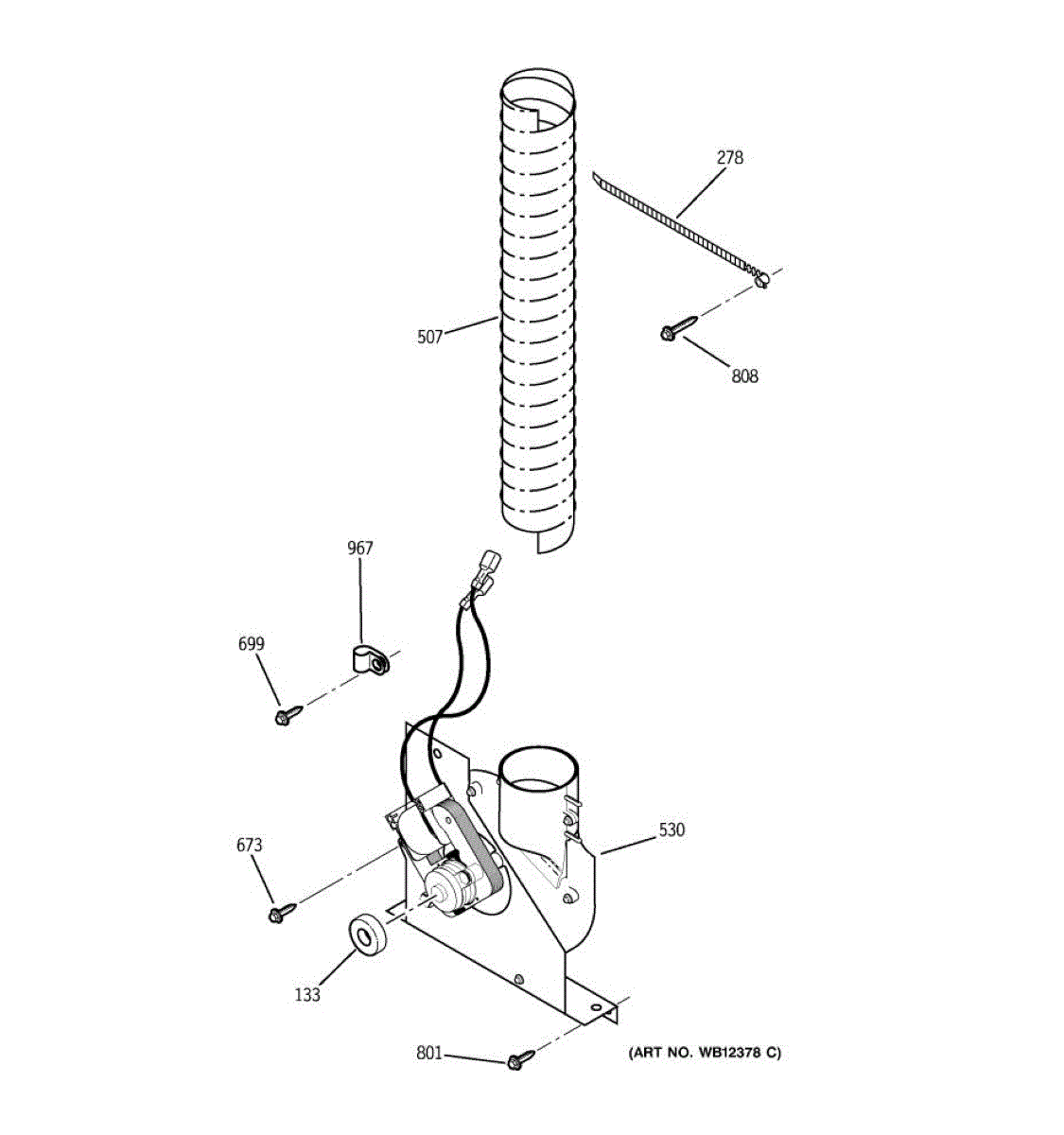 278

507

808

967

699

530

673

133

801

(ART NO. WB12378 C)