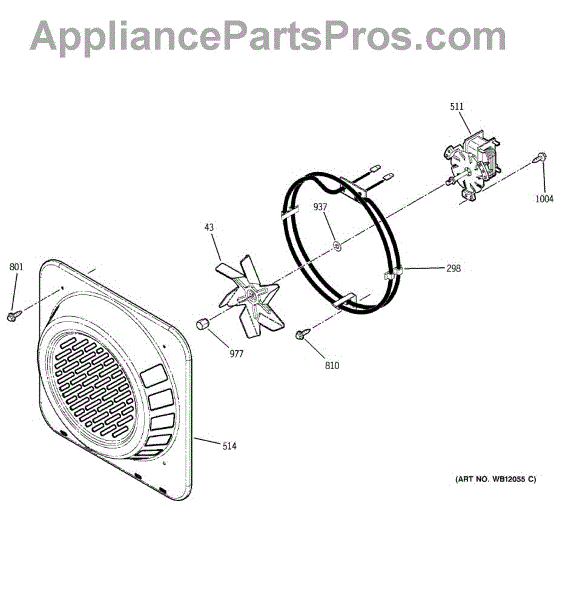 AppliancePartsPros.com

511

1004

937

43

298

801

977

810

514

(ART NO. WB12055 C)